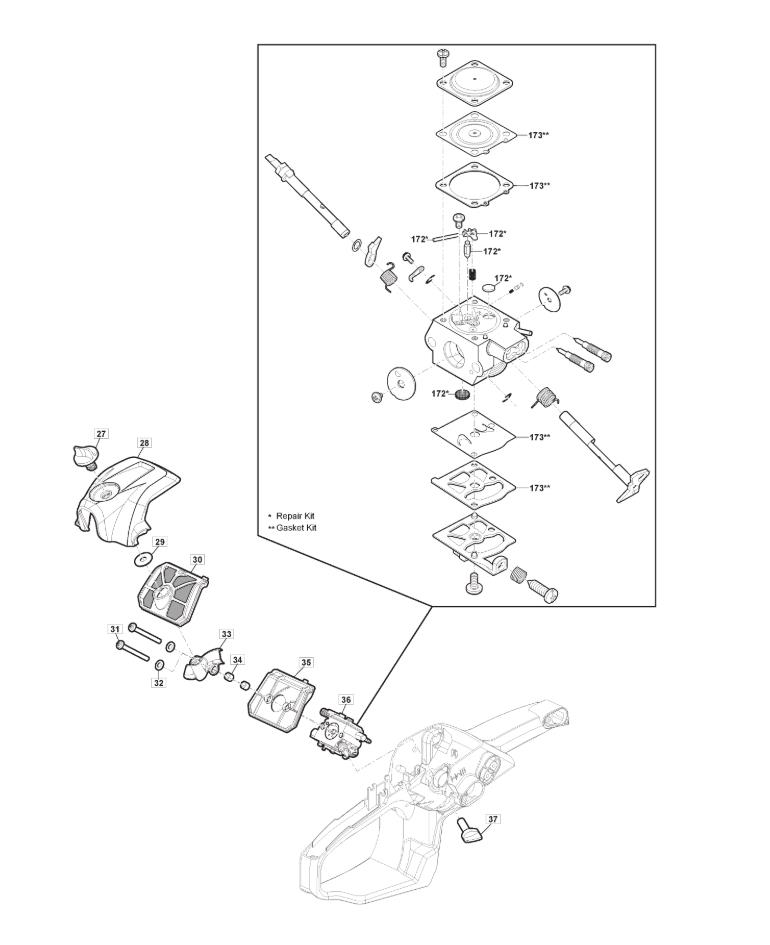 173**
173**
172*
172*
172*
172*
172*
173**
173**
* Repair Kit
** Gasket Kit
27
28
29
30
31
32
33
34
35
36
37