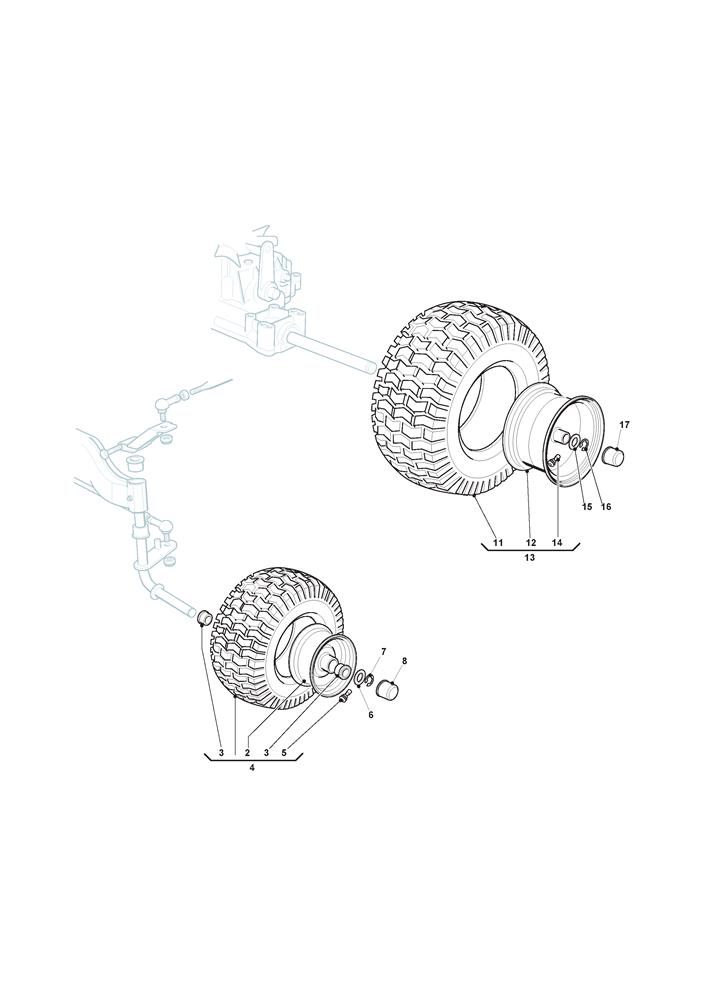 17
15
16
11
12
14
13
7
8
6
3
2
3
5
4