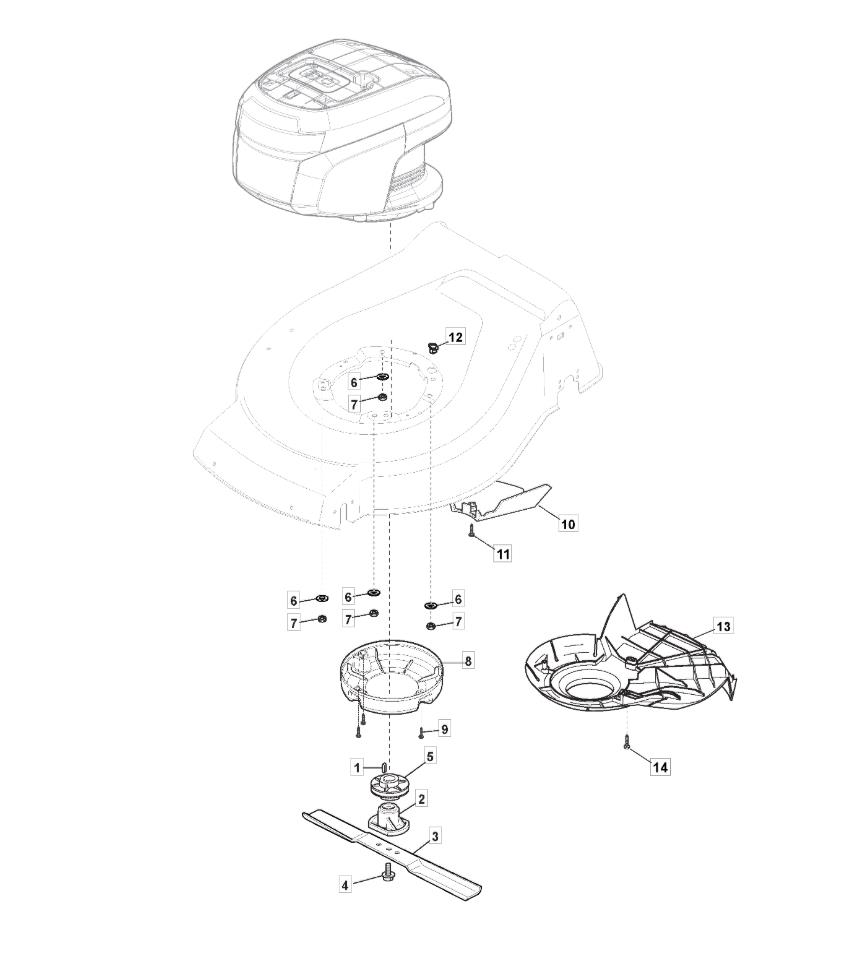 12
6
7
10
11
6
6
6
7
7
7
13
8
9
14
1
5
2
3
4