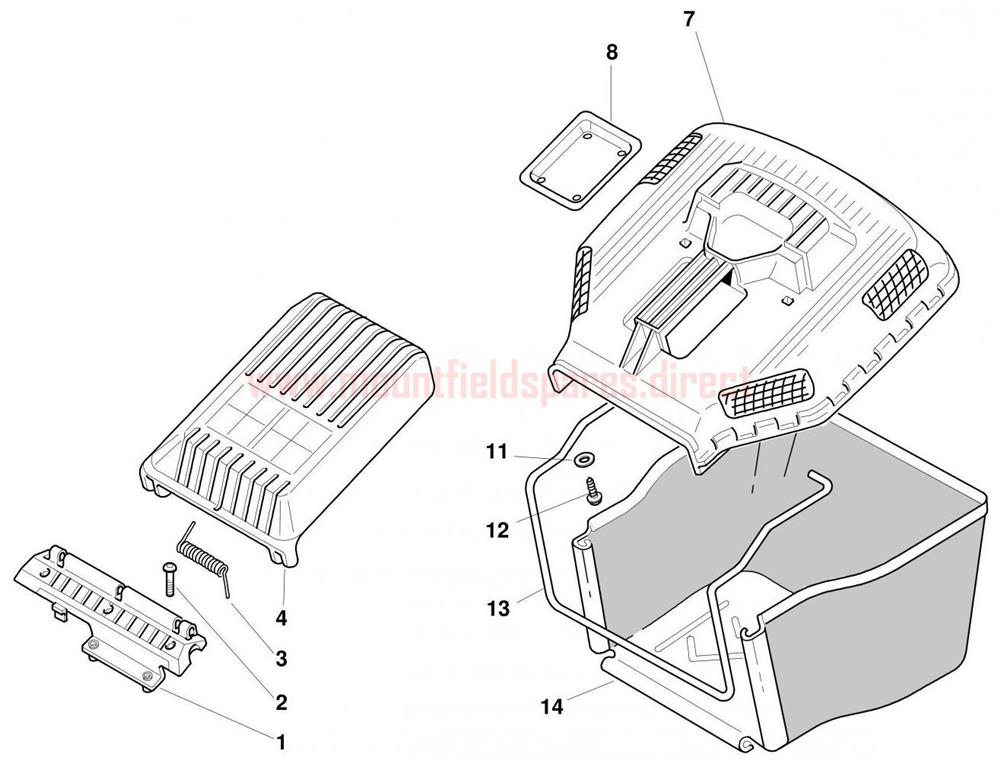 8
7
www.mountfieldspares.direct
11
12
13
14
4
3
2
1