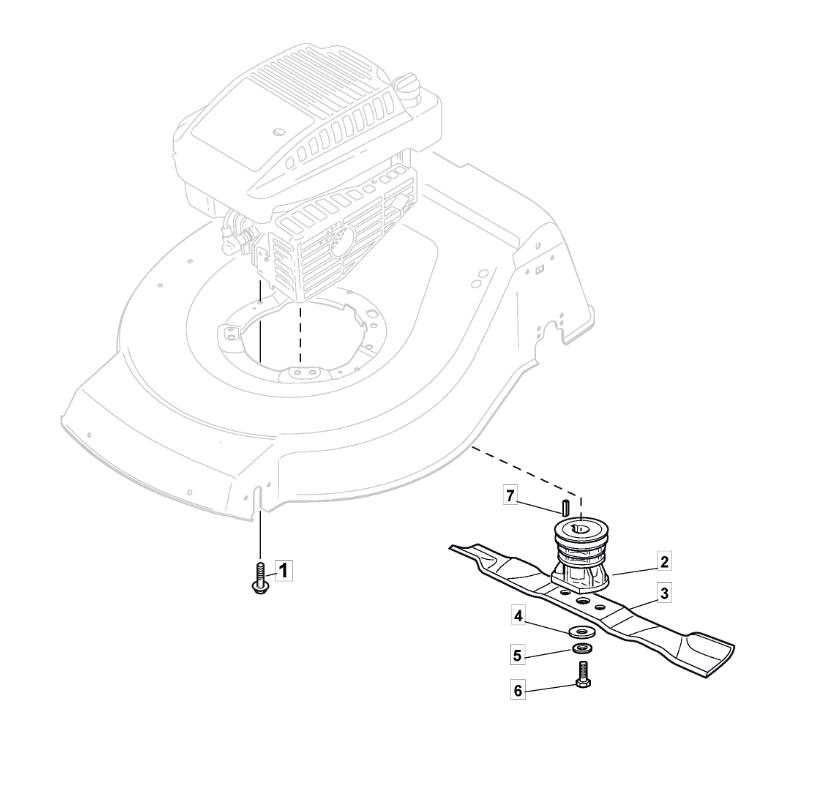 7
1
2
3
4
5
6