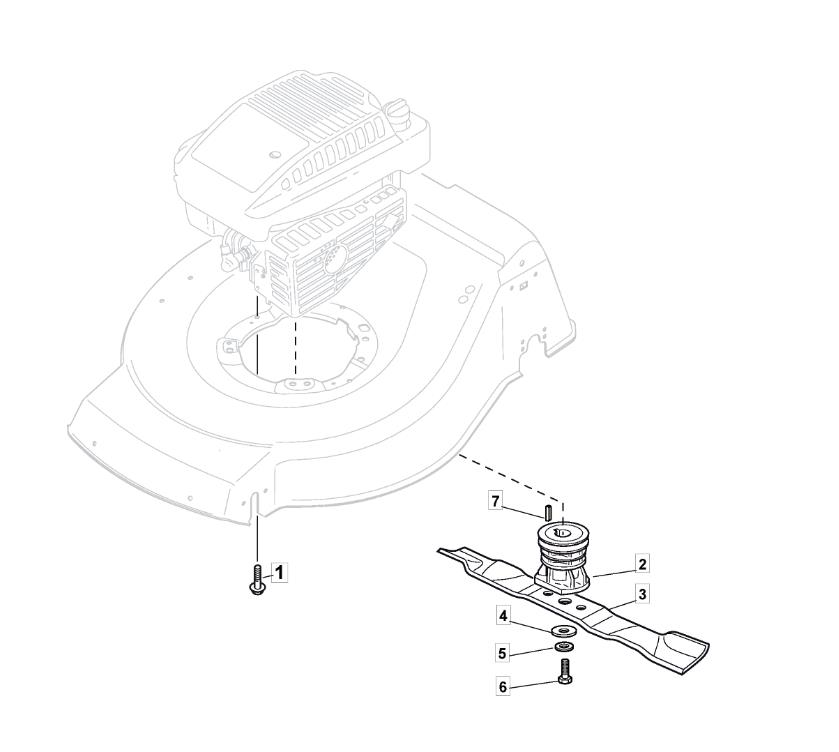 7
1
2
3
4
5
6