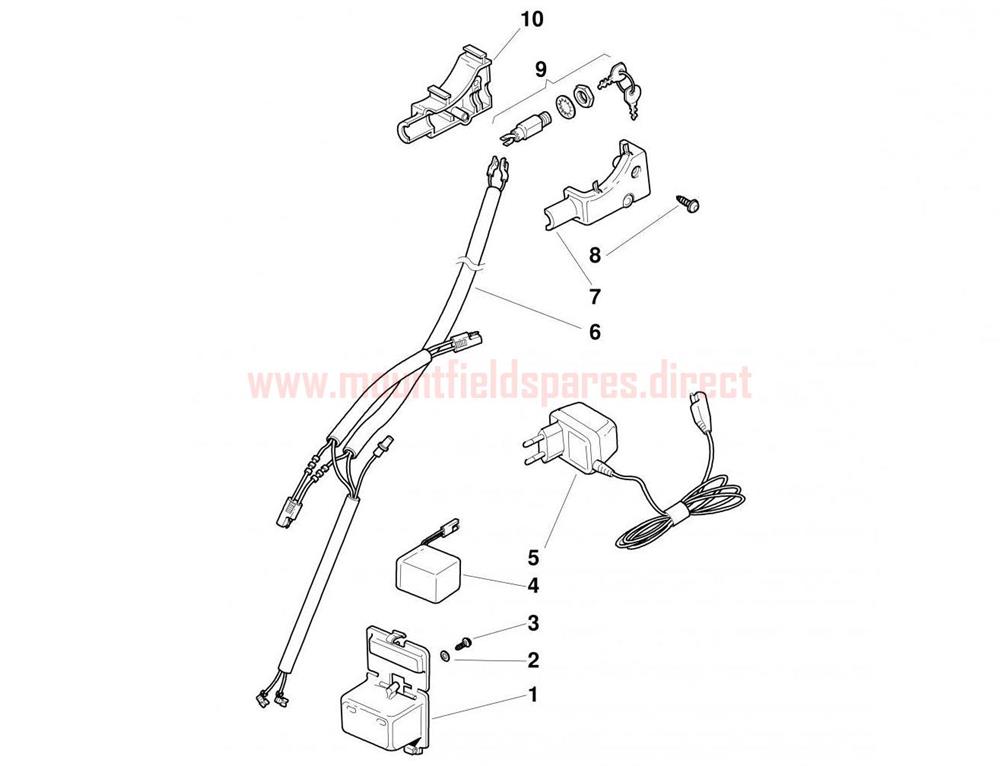 10
9
8
7
6
www.mountfieldspares.direct
5
4
3
2
1