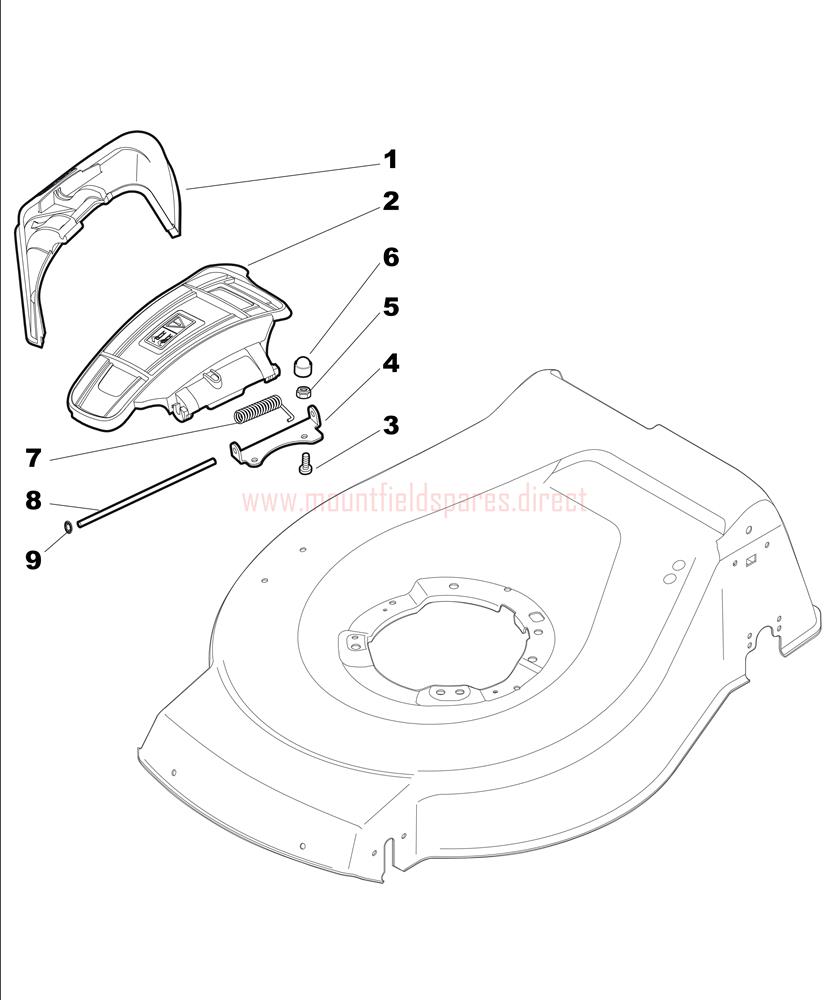 1
2
6
5
4
3
7
8
9
www.mountfieldspares.direct