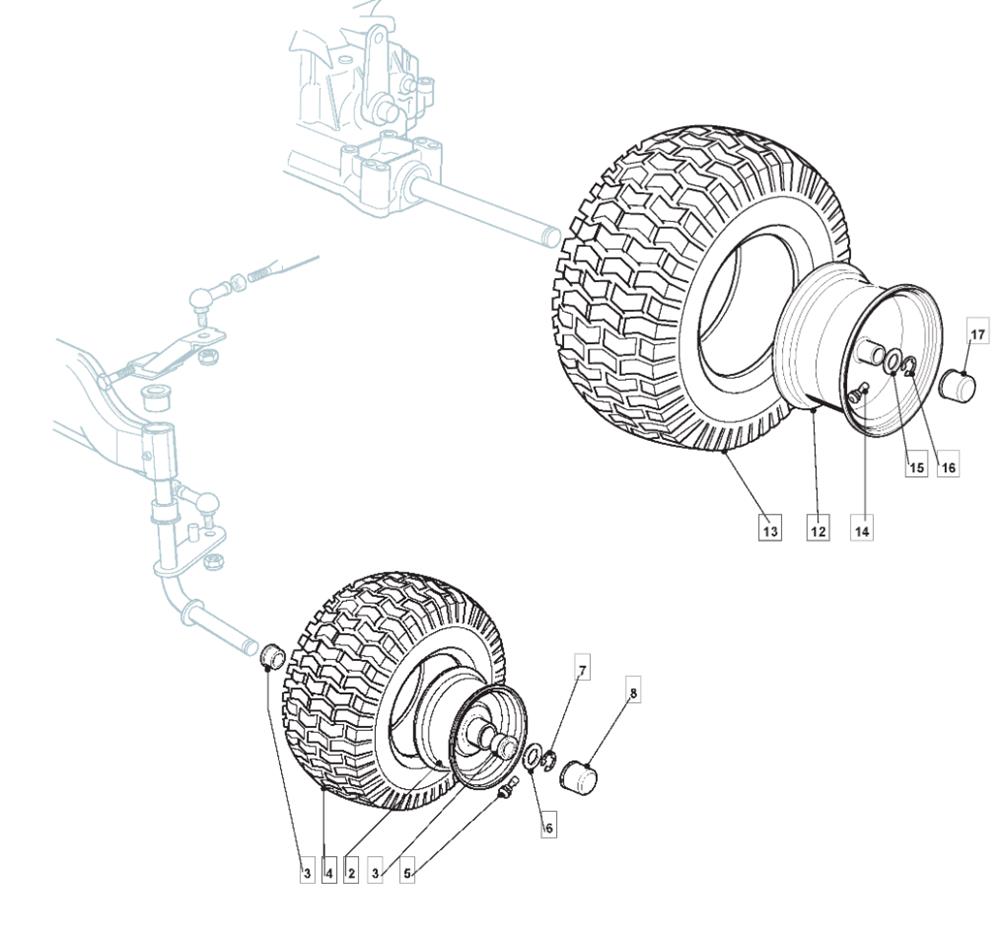 17
15
16
13
12
14
7
8
6
3
4
2
3
5