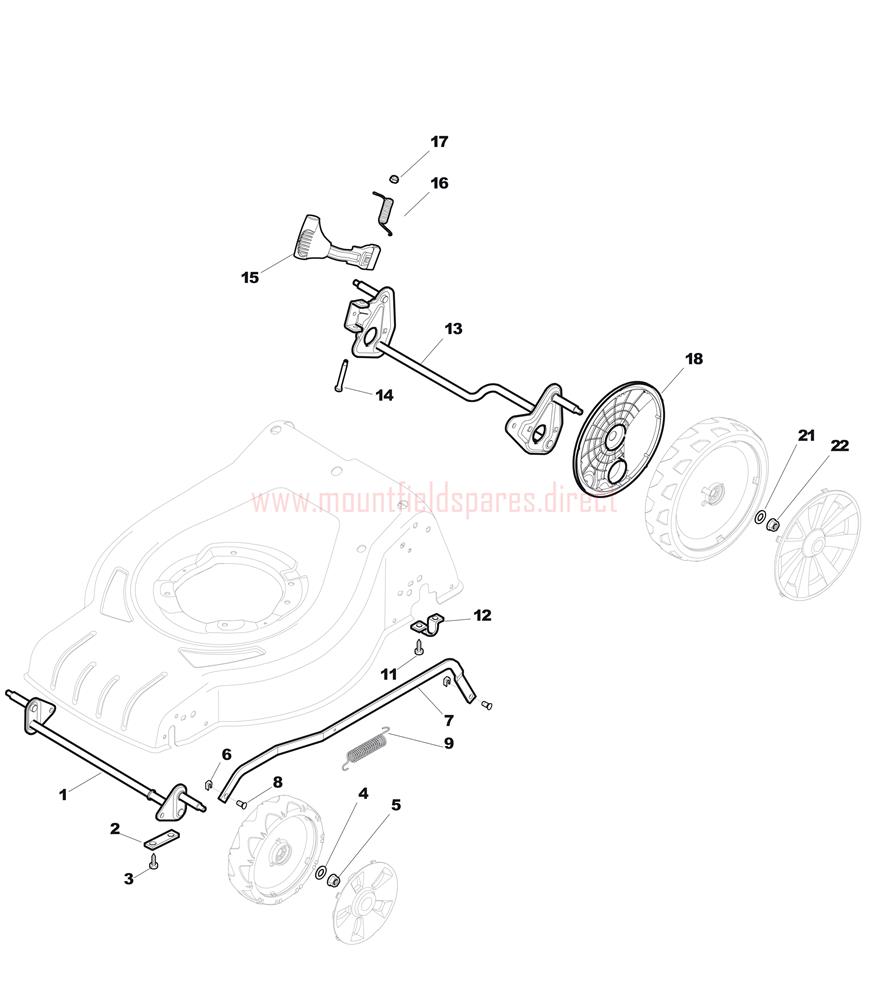 17
16
15
13
18
14
21
22
www.mountfieldspares.direct
12
11
7
9
6
8
1
4
5
2
3