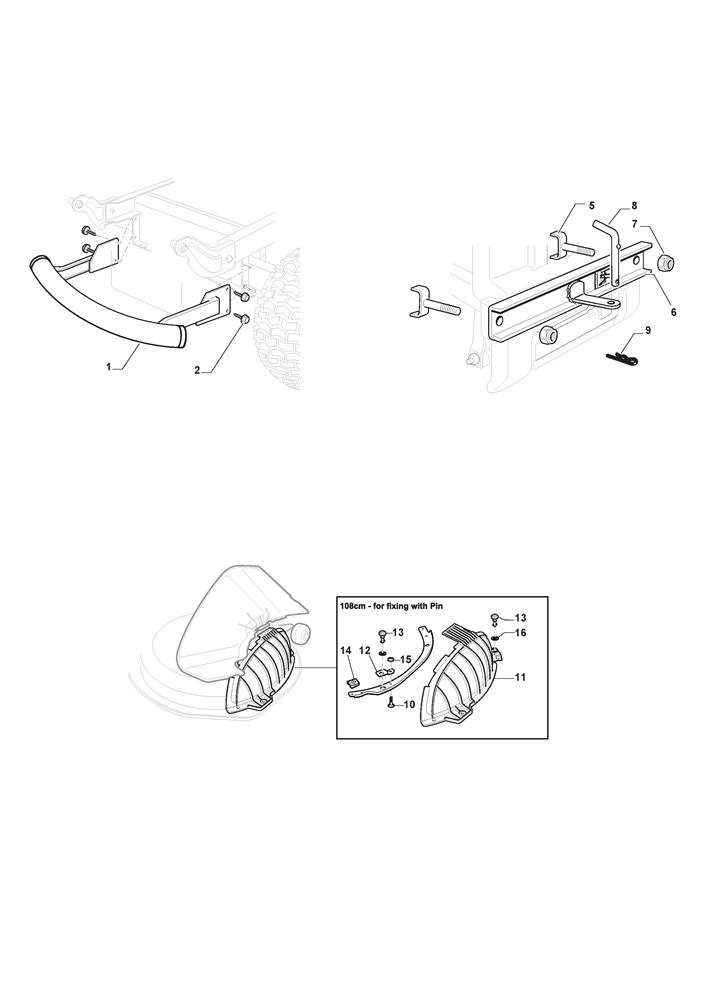 1
2
5
8
7
6
9
108cm - for fixing with Pin
13
14
12
15
10
13
16
11