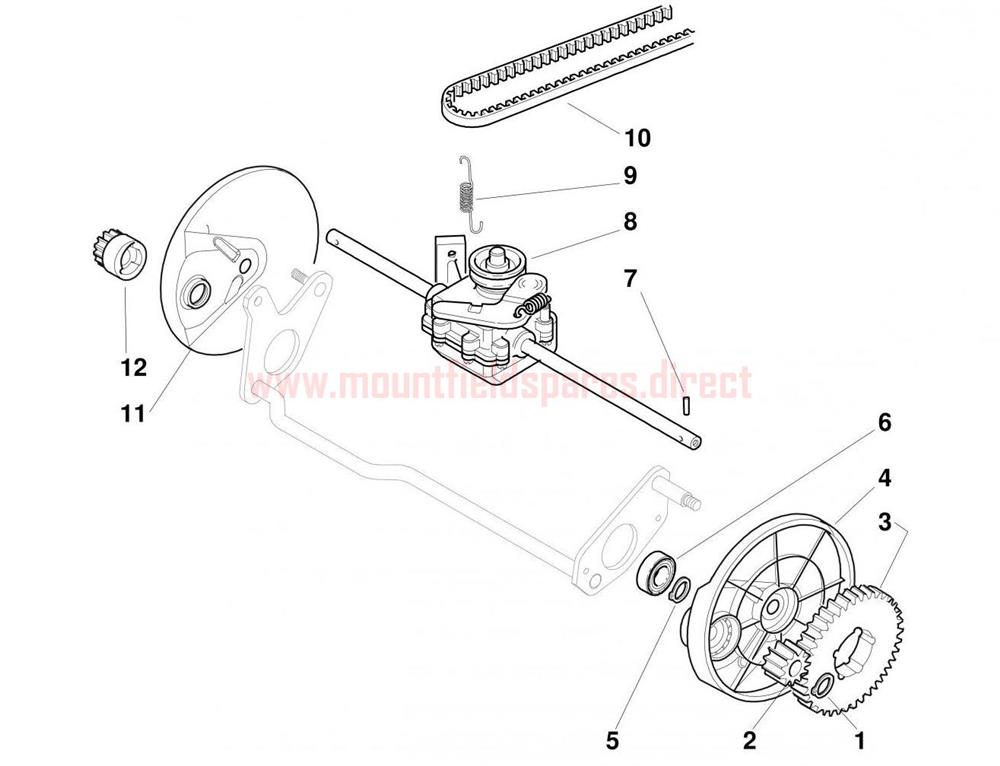 10
9
8
7
12
11
www.mountfieldspares.direct
6
4
3
5
2
1