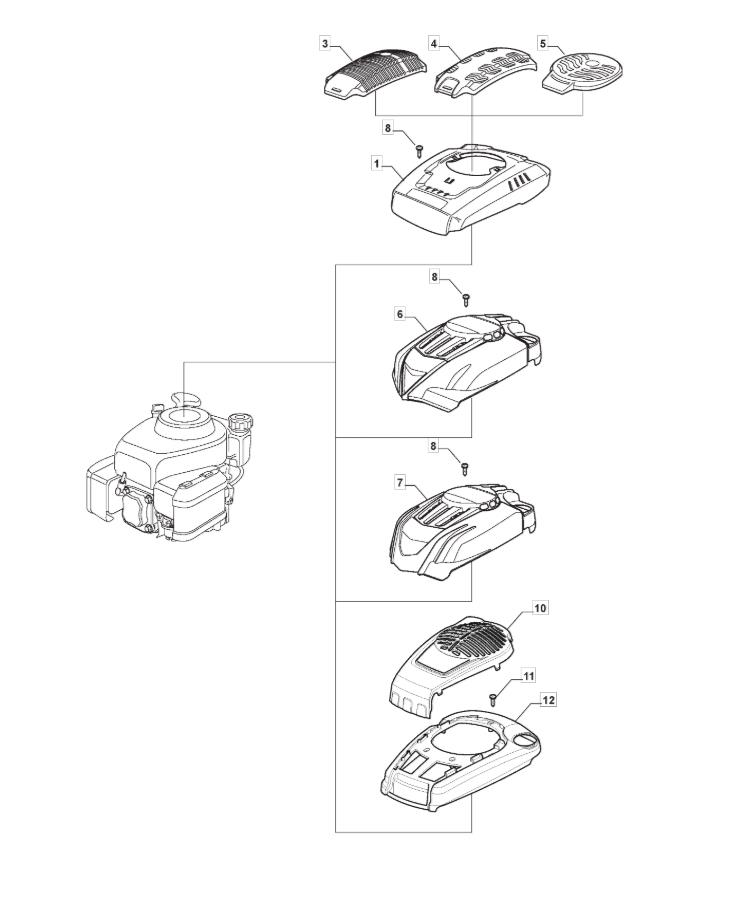 3
4
5
8
1
8
6
8
7
10
11
12