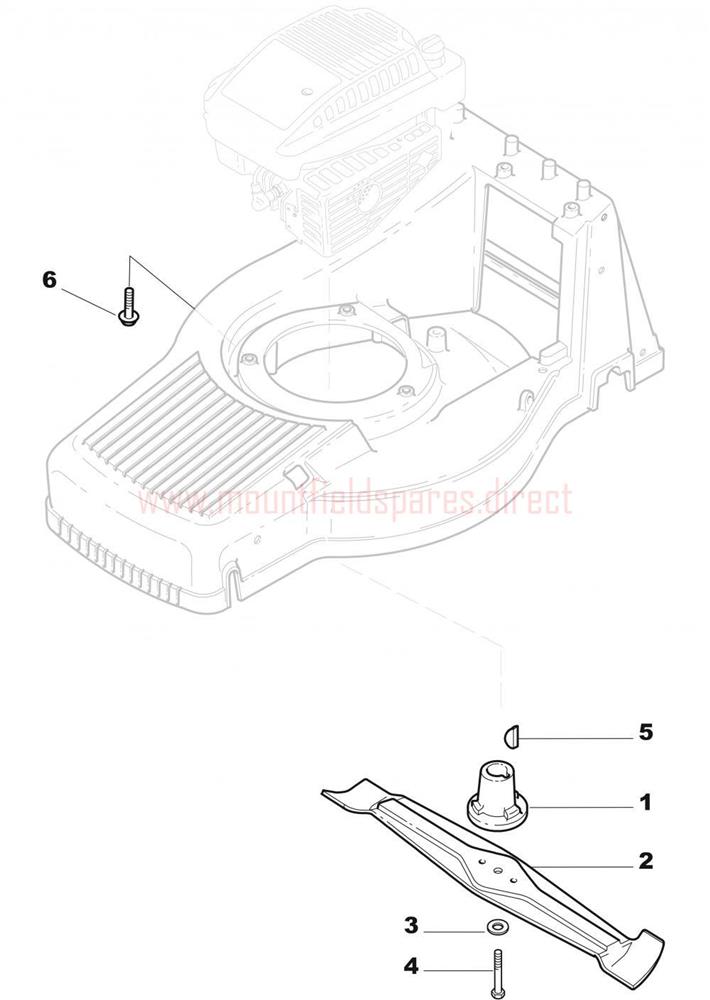 6

www.mountfieldspares.direct

5

1

2

3

4