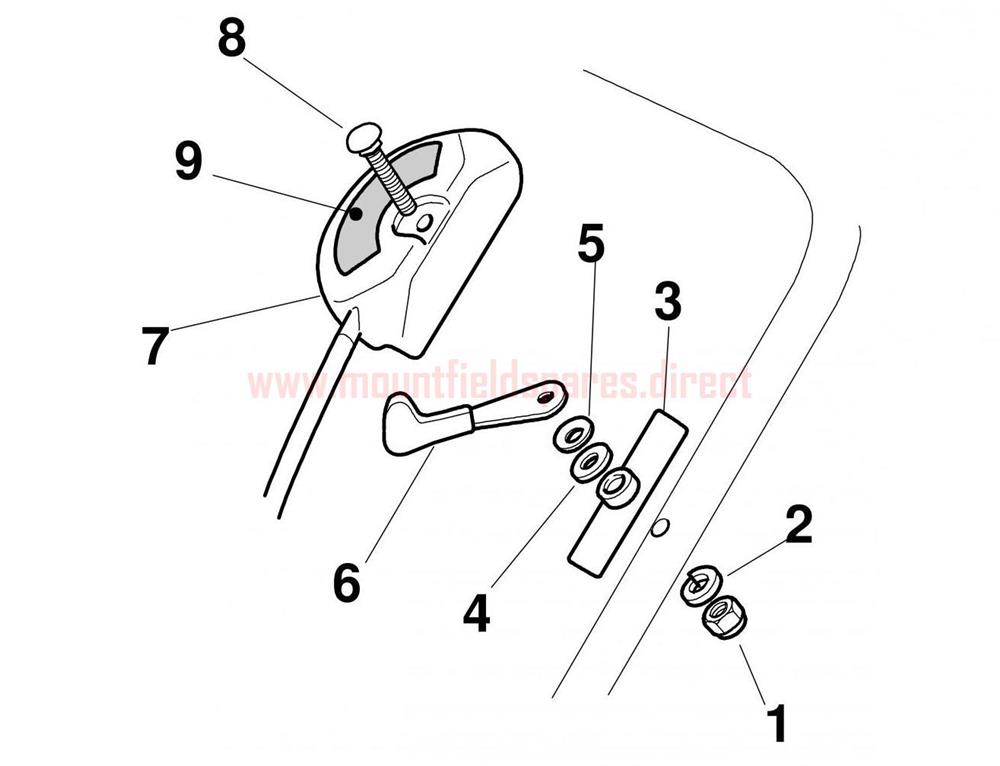 8
9
7
5
3
www.mountfieldspares.direct
6
4
2
1