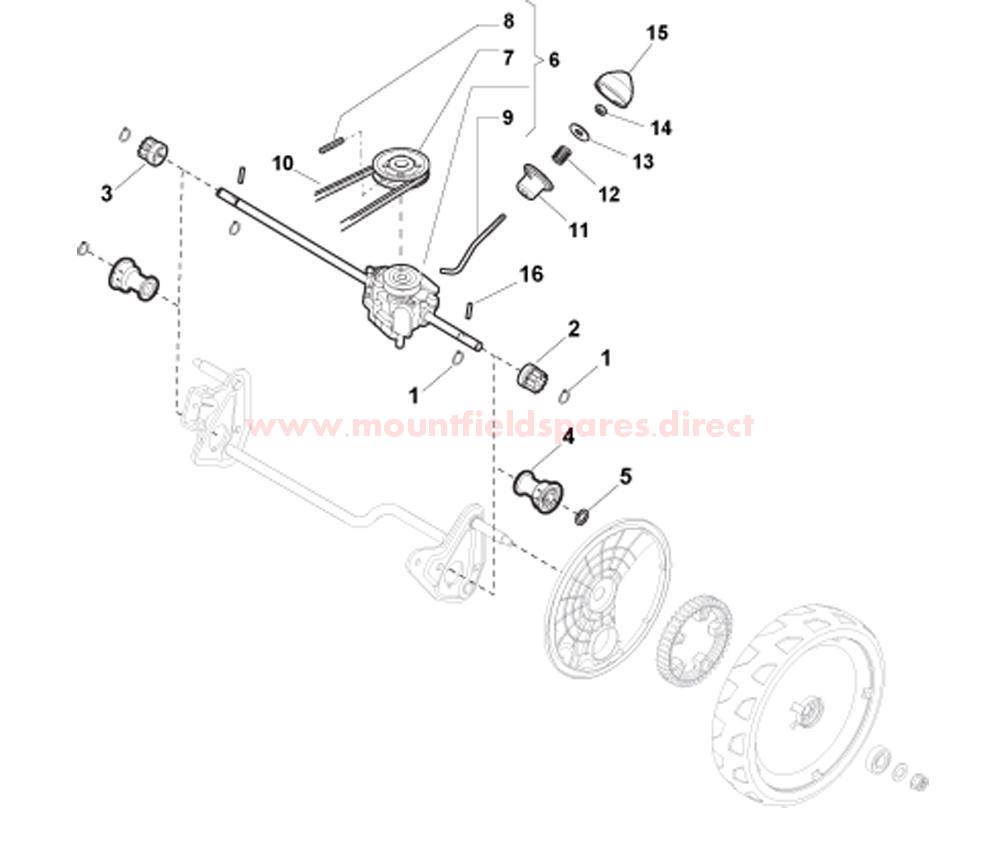 8
7
6
15
9
14
13
10
12
3
11
16
2
1
1
www.mountfieldspares.direct
4
5