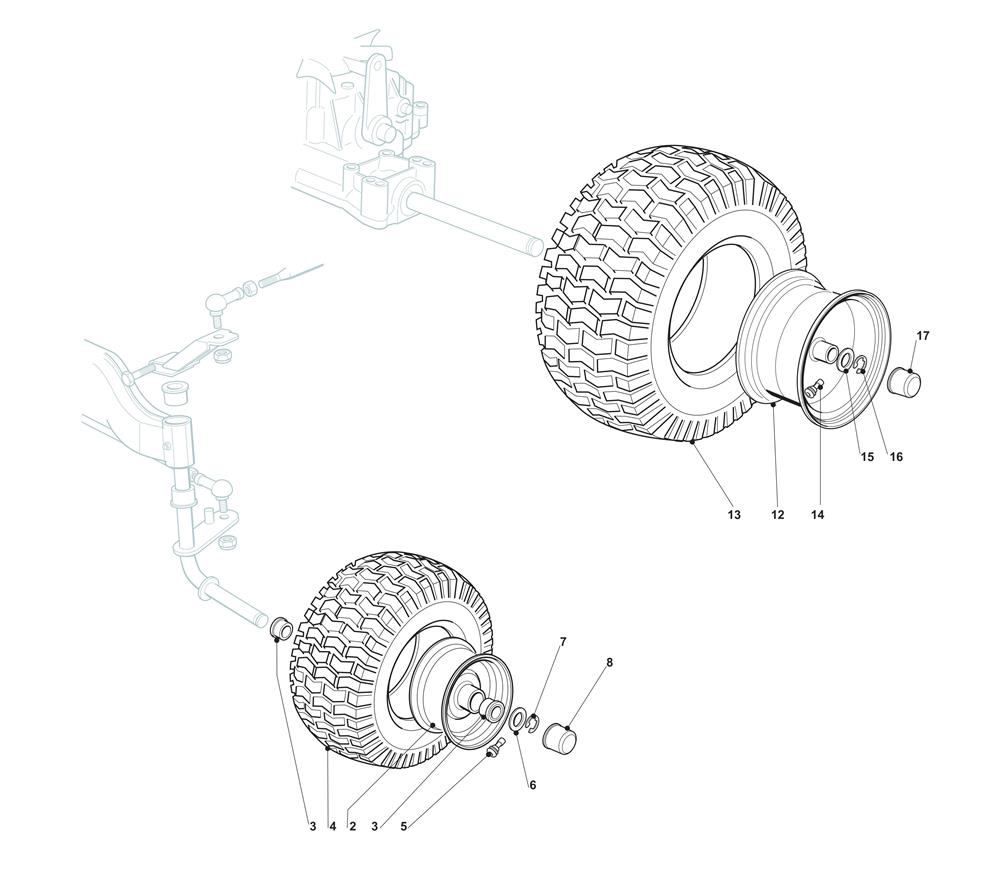 17
15
16
13
12
14
7
8
6
3
4
2
3
5