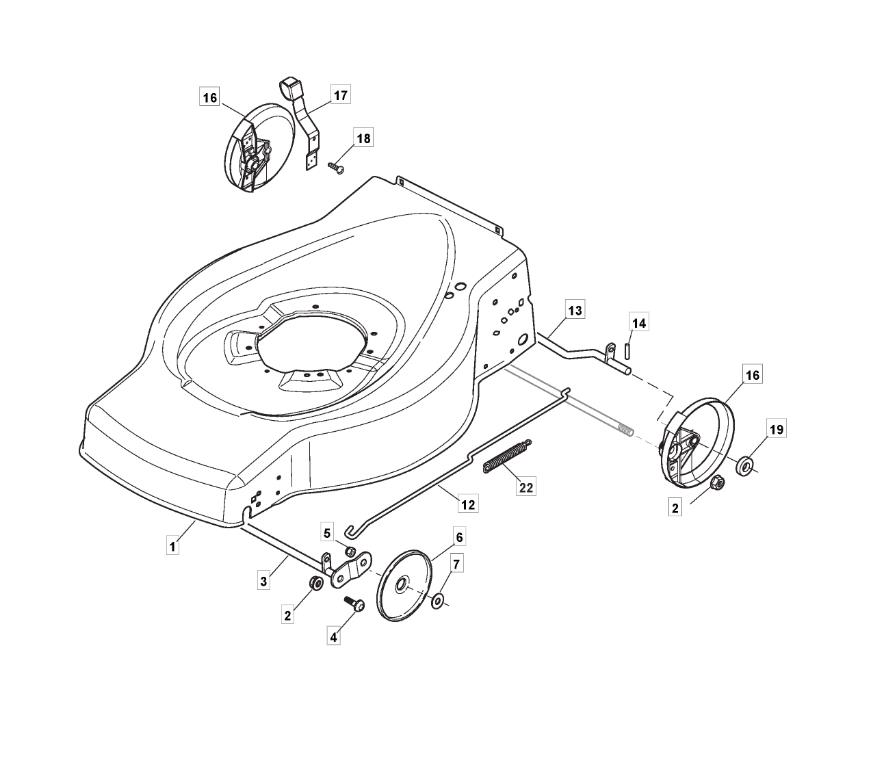 16
17
18
13
14
16
19
22
2
12
1
5
6
7
3
2
4