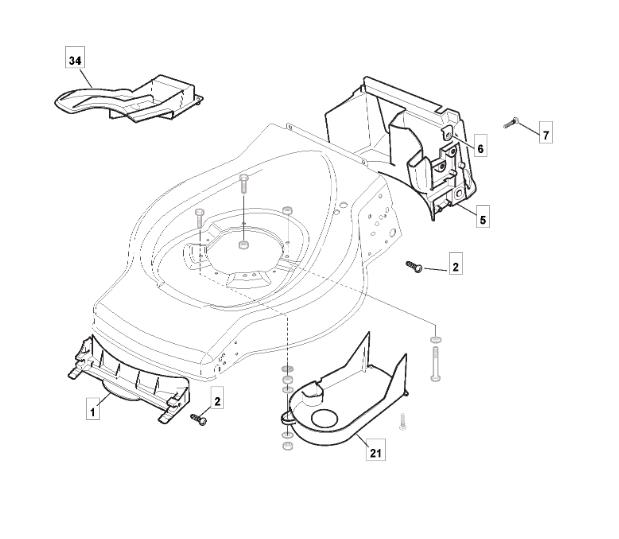 34
7
6
5
2
1
2
21