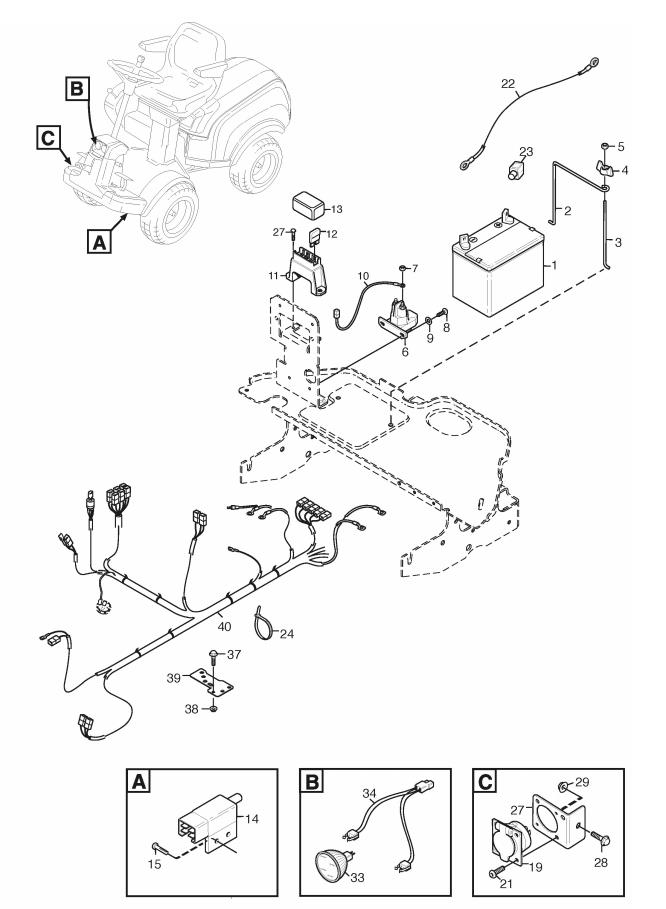 B
C
A
22
23
5
4
2
3
13
27
12
11
10
7
1
9
8
6
40
24
37
39
38
A
14
15
B
34
33
C
29
27
19
28
21