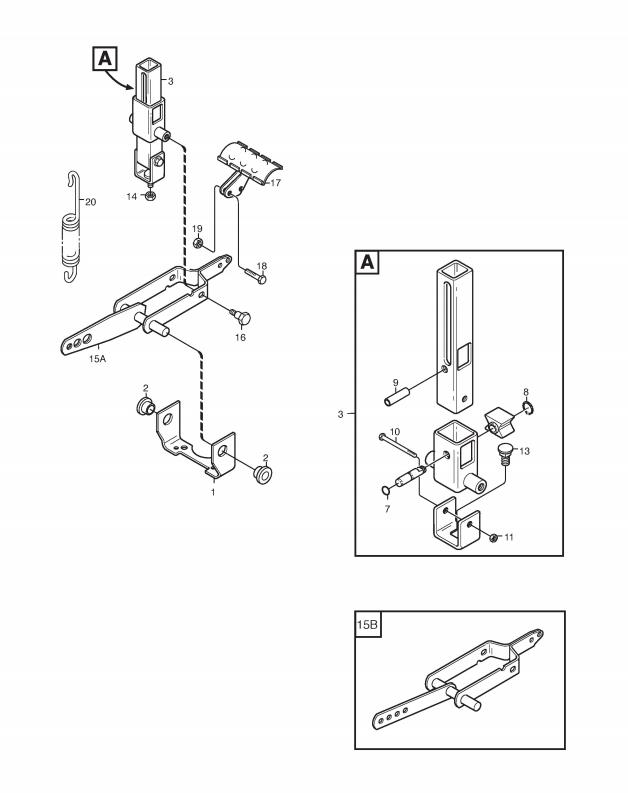 A
3
20
14
17
19
18
16
15A
2
2
1

A
9
3
8
10
13
7
11

15B