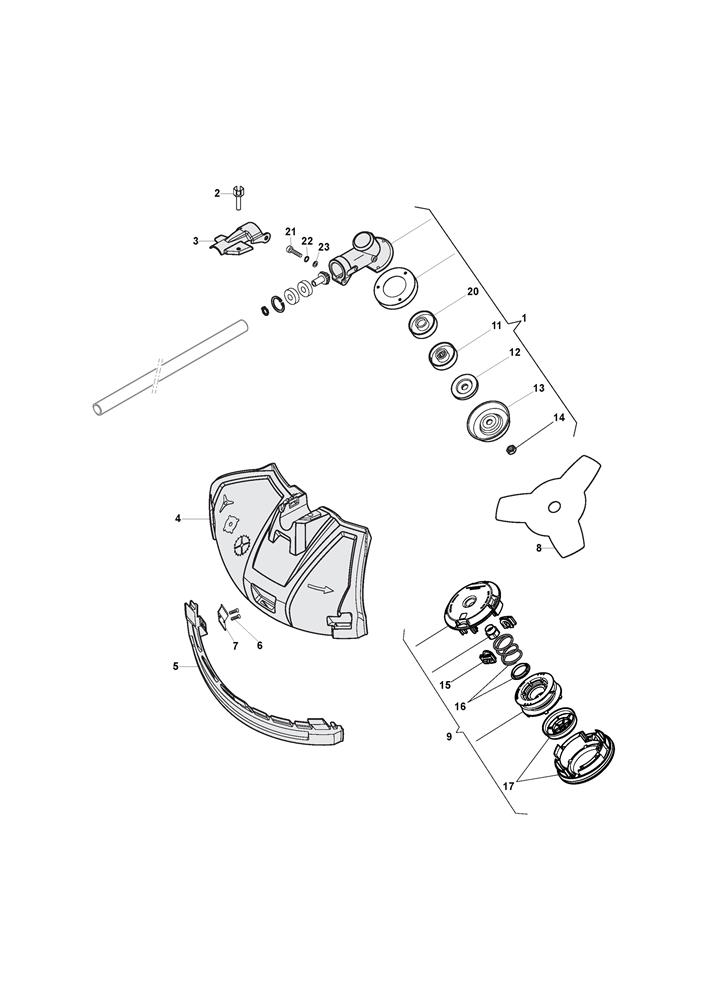 2
3
21
22
23
20
11
1
12
13
14
4
8
7
6
5
15
16
9
17