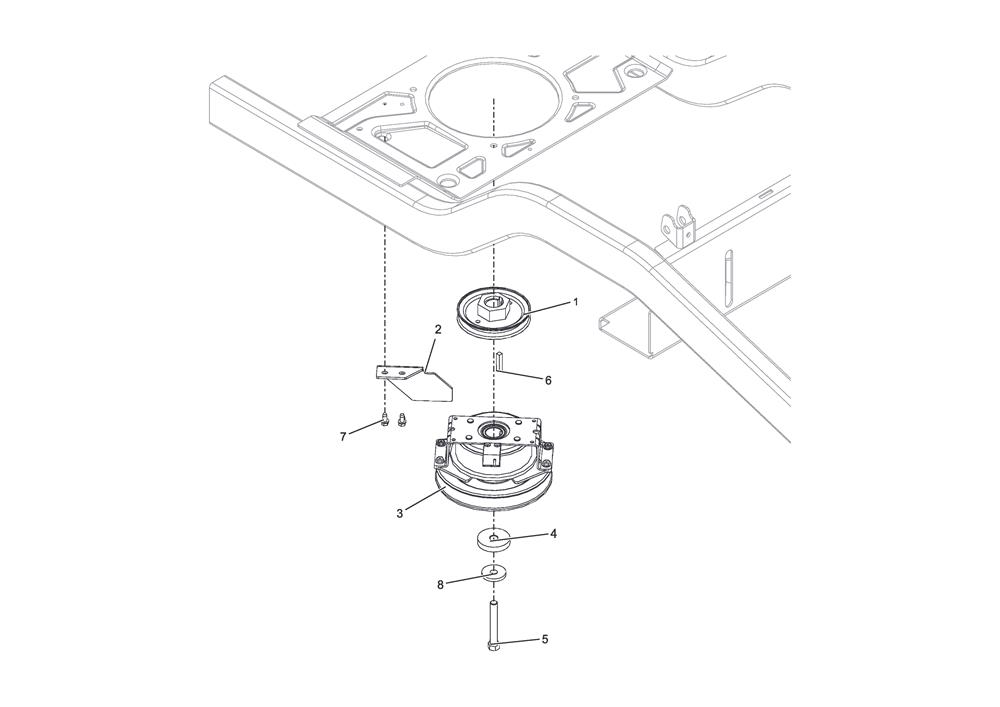 1
2
6
7
3
4
8
5