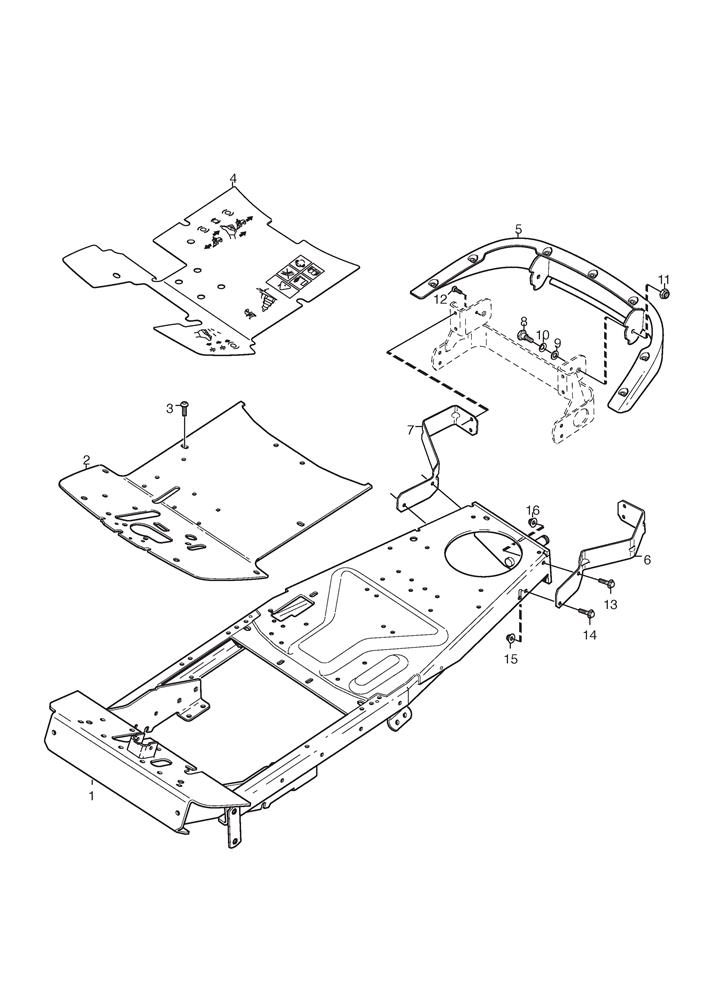 4
5
11
12
8
10
9
3
7
2
16
6
13
14
15
1