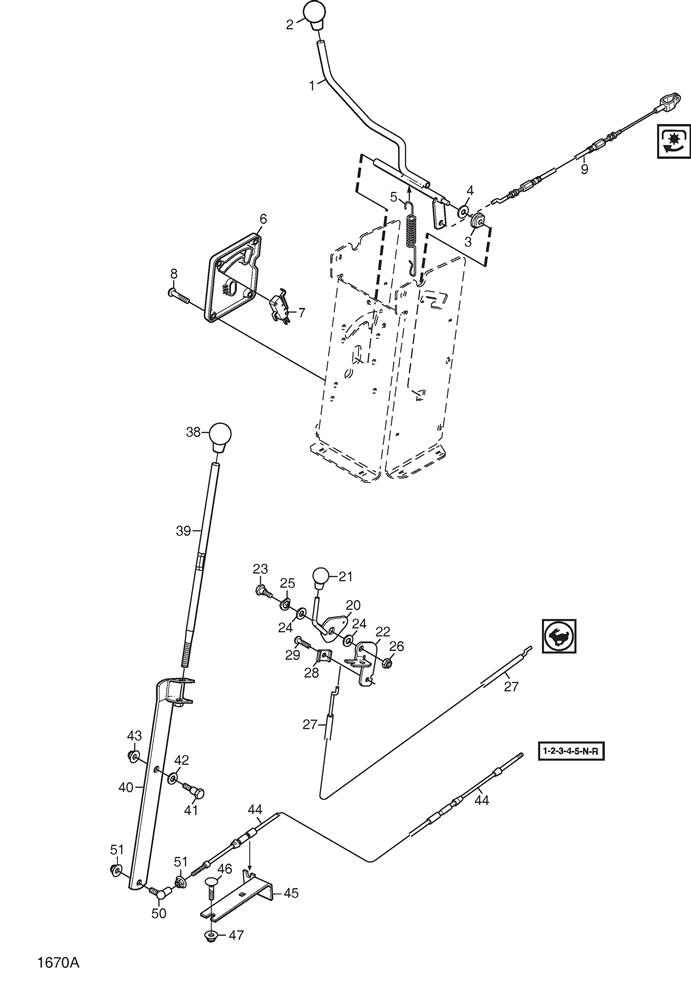 2
1
9
4
5
3
6
8
7
38
39
23
25
21
20
24
24
22
26
29
28
27
27
1-2-3-4-5-N-R
43
42
40
41
44
44
51
51
46
45
50
47
1670A