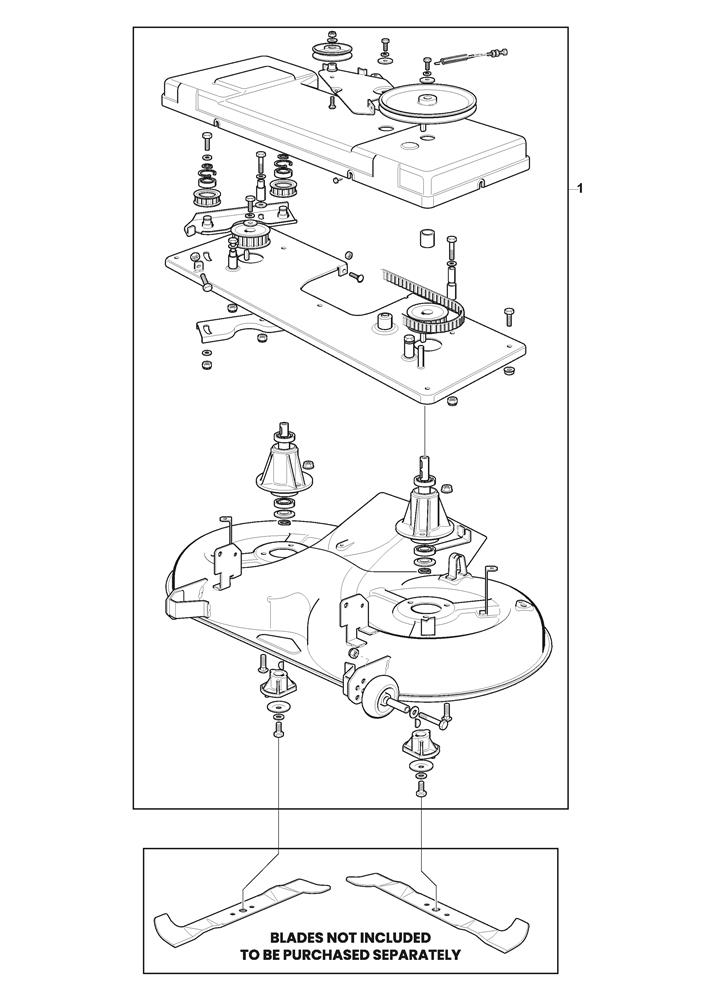 1

BLADES NOT INCLUDED
TO BE PURCHASED SEPARATELY