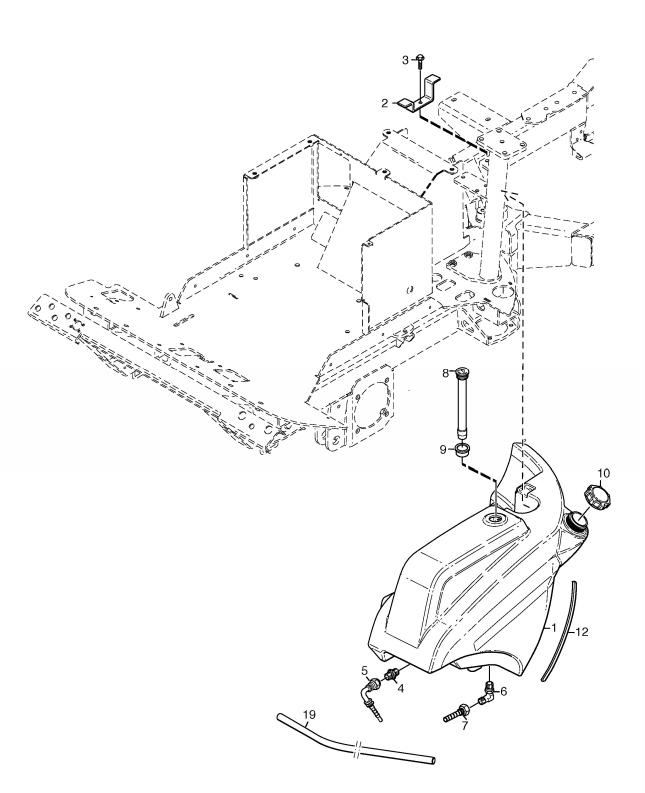 3
2
8
9
10
1
12
5
4
6
7
19