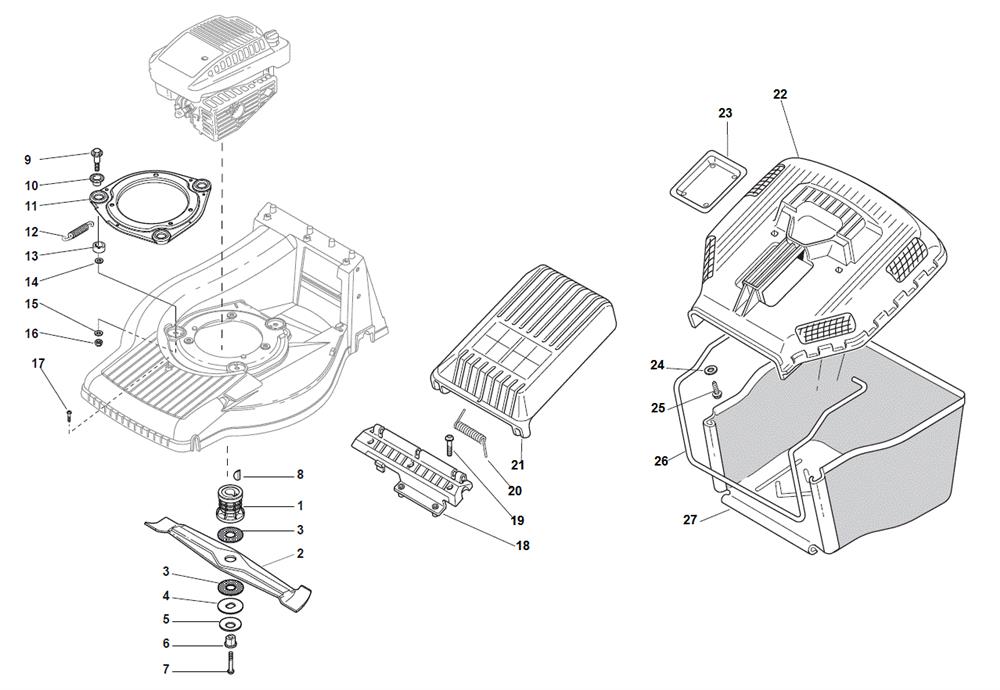 9
10
11
12
13
14
15
16
17
8
1
3
2
3
4
5
6
7
21
20
19
18
23
22
24
25
26
27