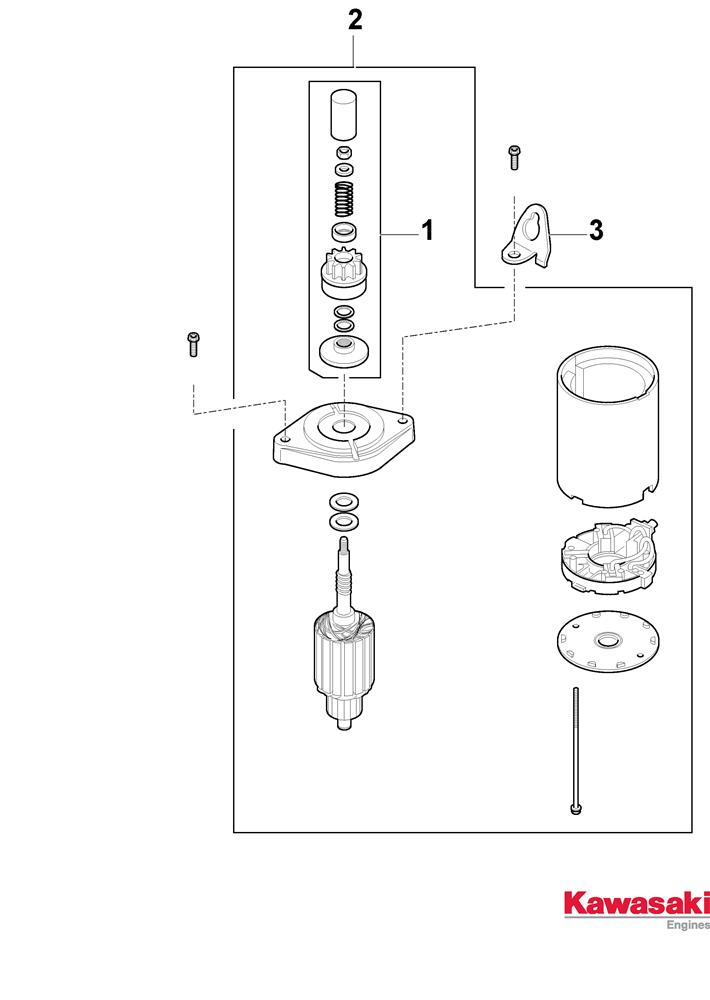 2

1

3

Kawasaki
Engines