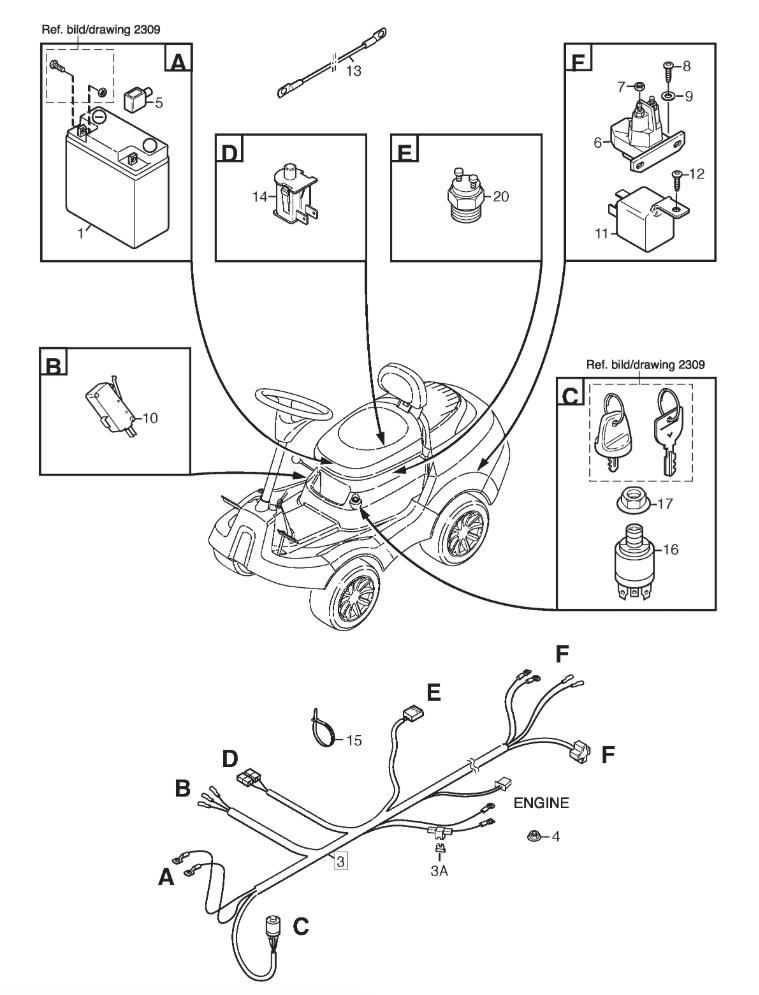 Ref. bild/drawing 2309

A

5

1

13

D

14

E

20

F

7

8

9

6

12

11

B

10

Ref. bild/drawing 2309

C

17

16

F

E

15

F

D

B

ENGINE

4

3

3A

A

C