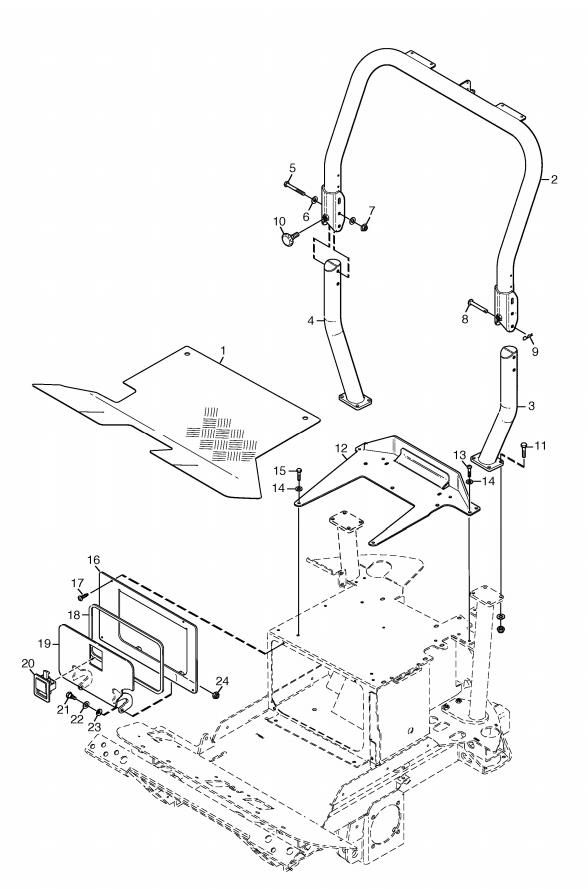 2
5
6
7
10
4
8
9
1
3
12
13
11
15
14
14
16
17
18
19
20
21
22
23
24