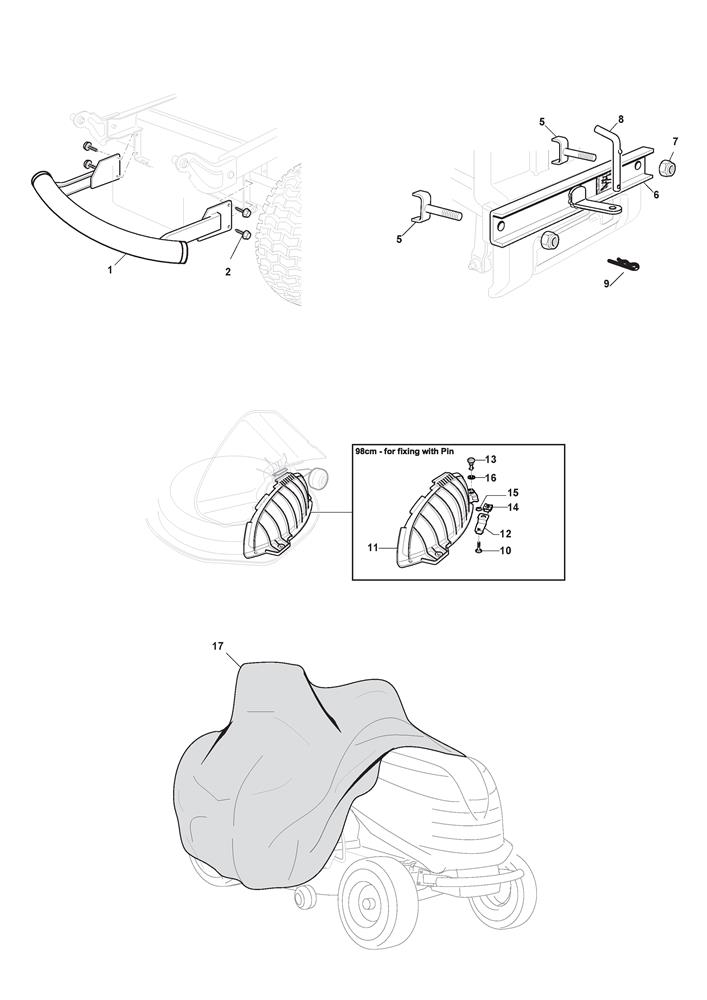 1
2
5
8
7
6
5
9
98cm - for fixing with Pin
13
16
15
14
12
11
10
17