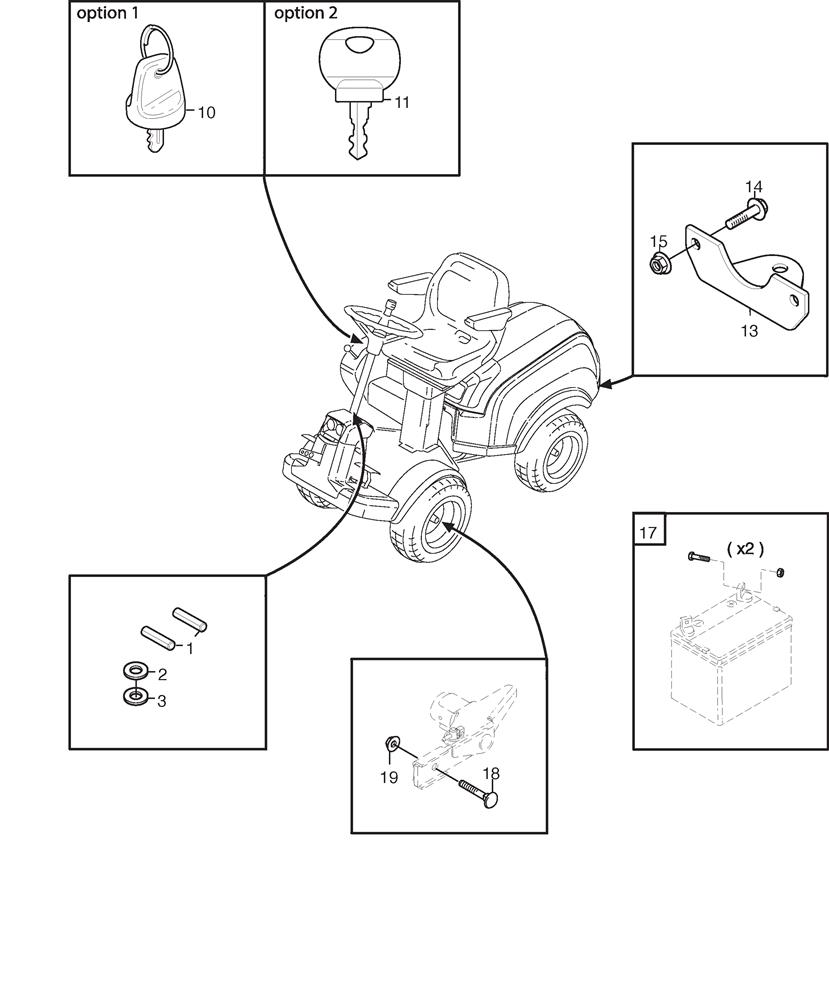 option 1
10
option 2
11
14
15
13
17
( x2 )
1
2
3
19
18