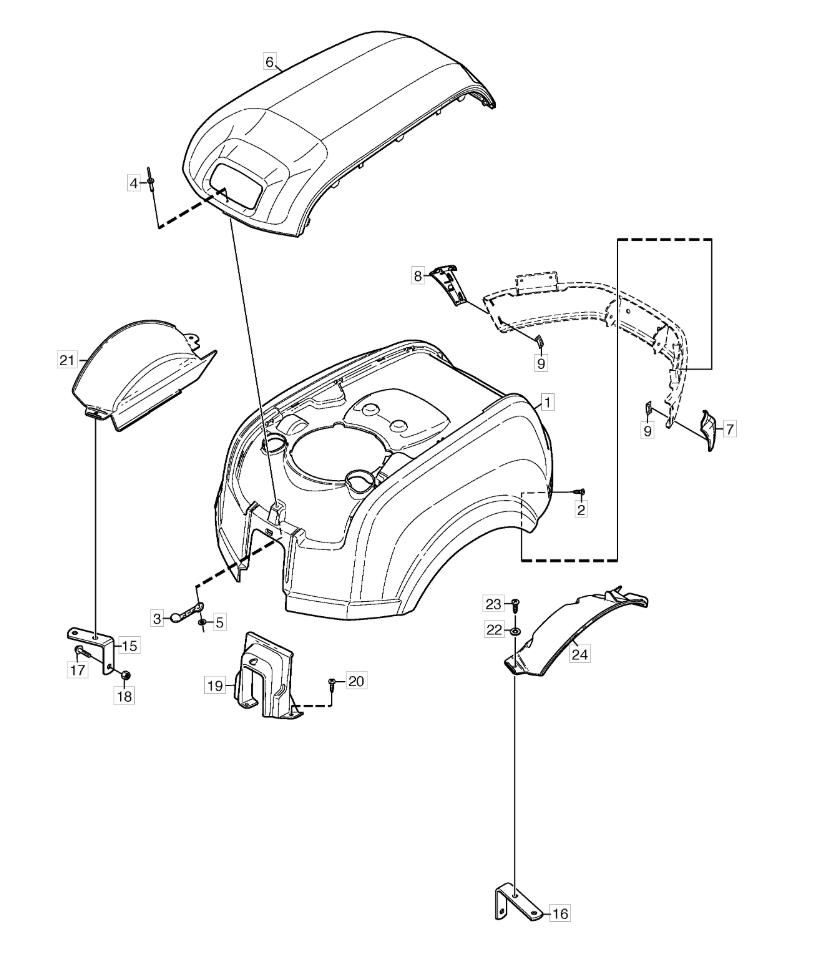 6
4
8
9
21
1
9
7
2
3
5
23
22
24
15
17
18
19
20
16