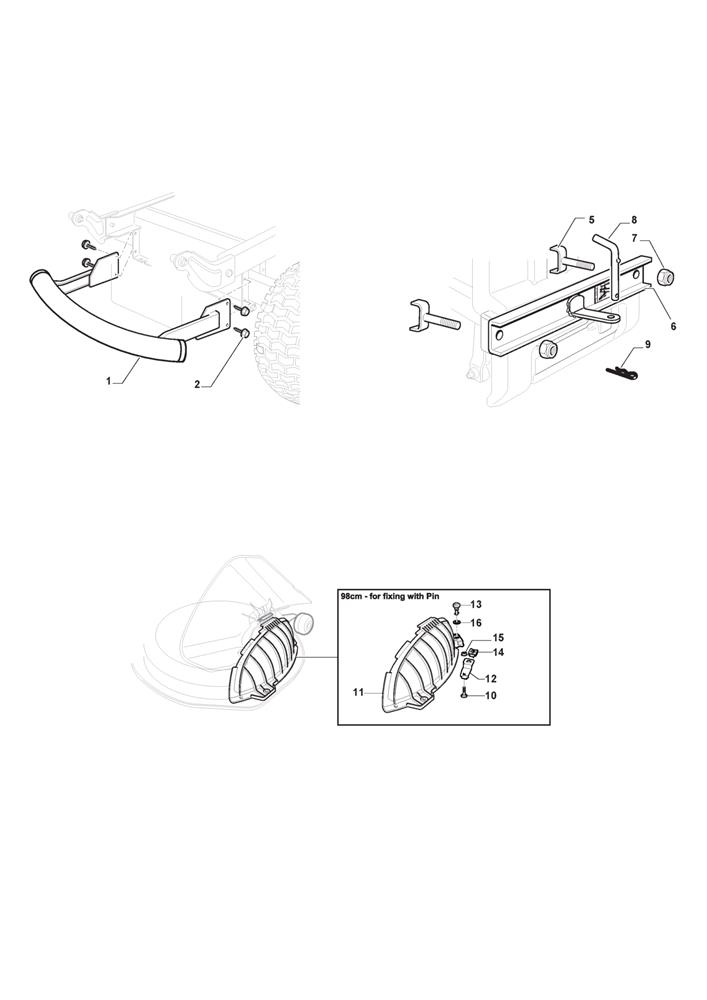 1
2
5
8
7
6
9
98cm - for fixing with Pin
13
16
15
14
12
11
10