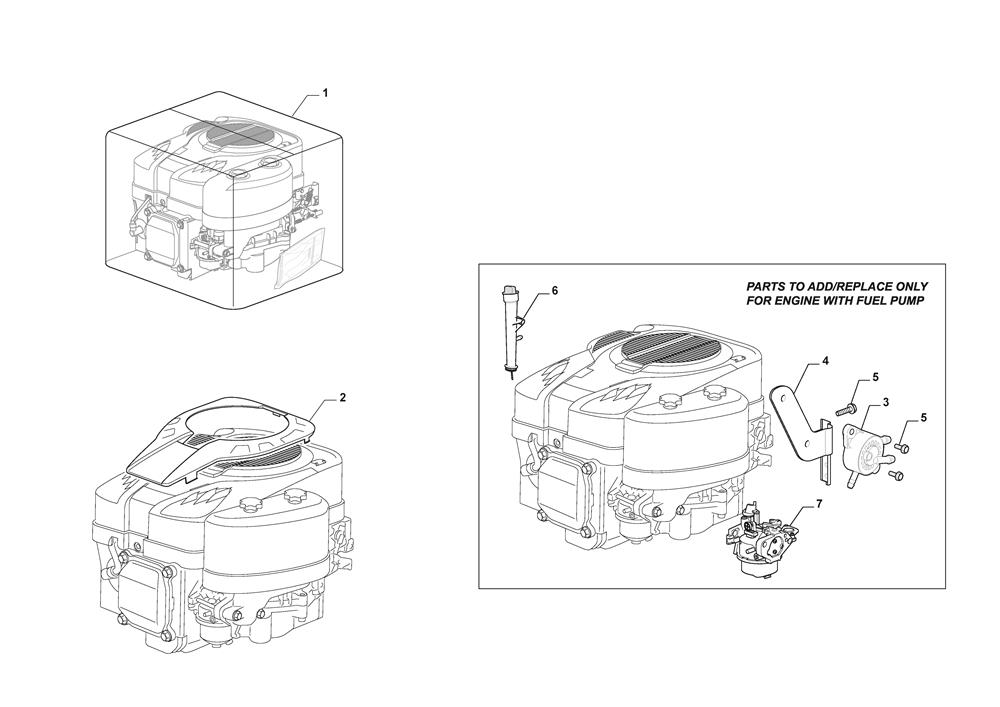 1

2

PARTS TO ADD/REPLACE ONLY FOR ENGINE WITH FUEL PUMP

6

4

5

3

5

7