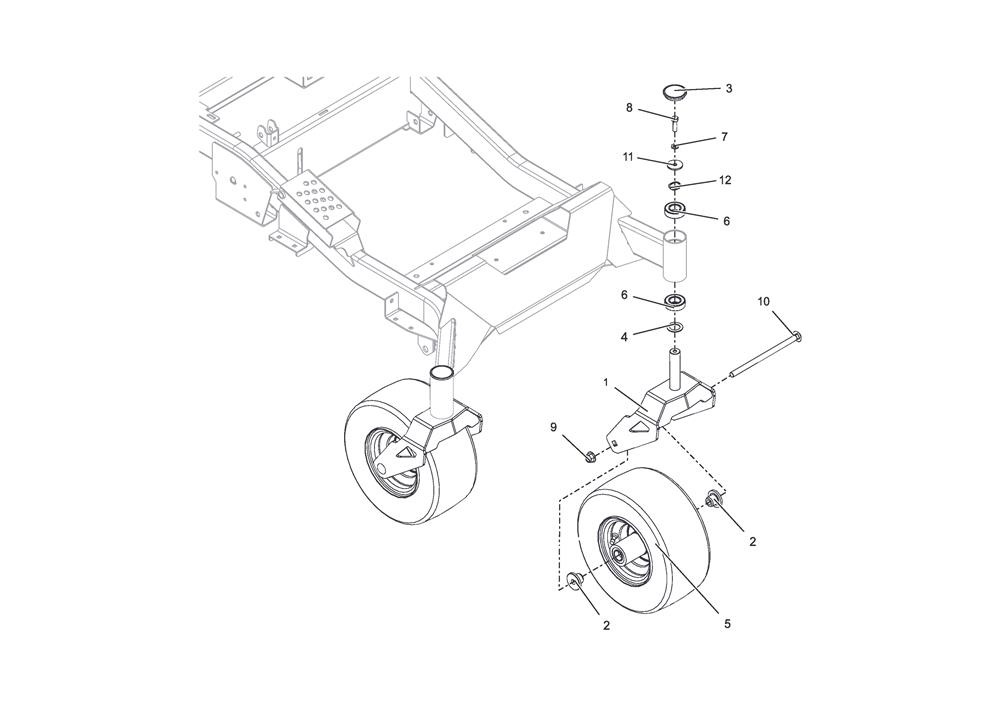 3
8
7
11
12
6
6
10
4
1
9
2
2
5