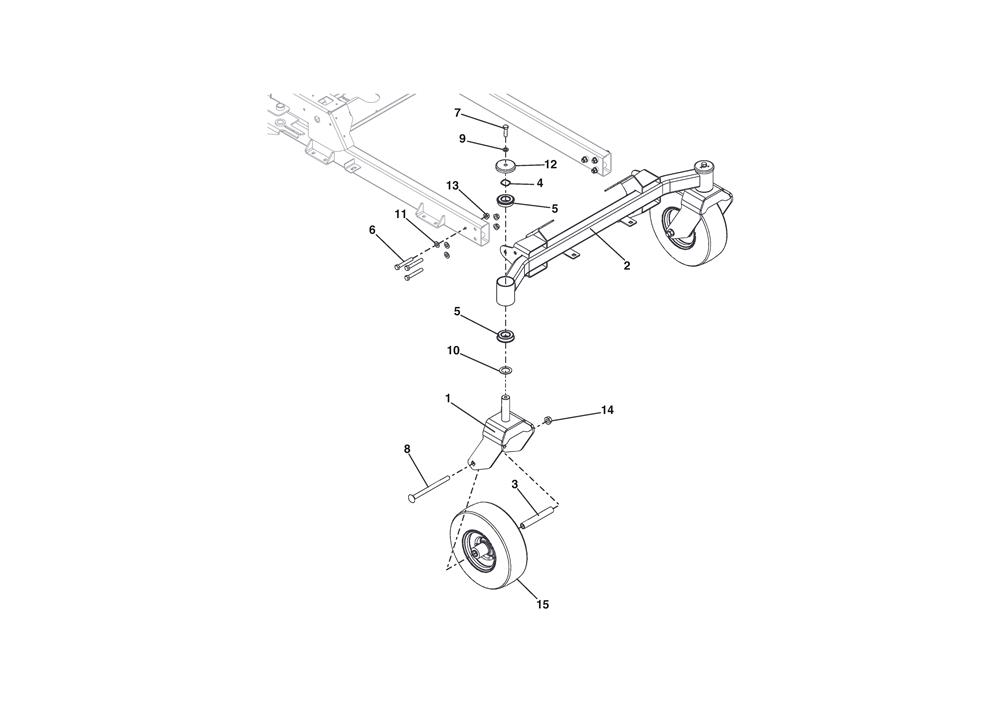 7
9
12
4
13
5
11
6
2
5
10
1
14
8
3
15