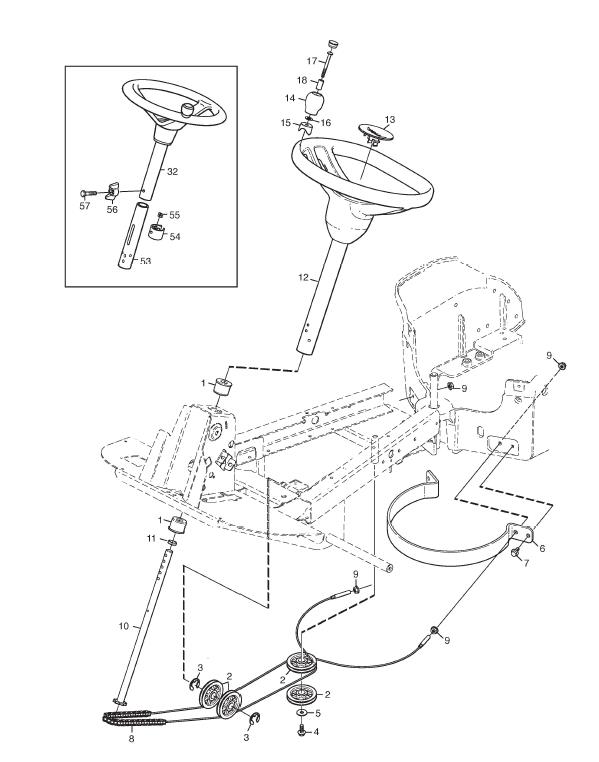 32
57
56
55
54
53
17
18
14
15
16
13
12
1
9
9
1
11
6
7
9
10
9
3
2
2
2
5
4
8
3