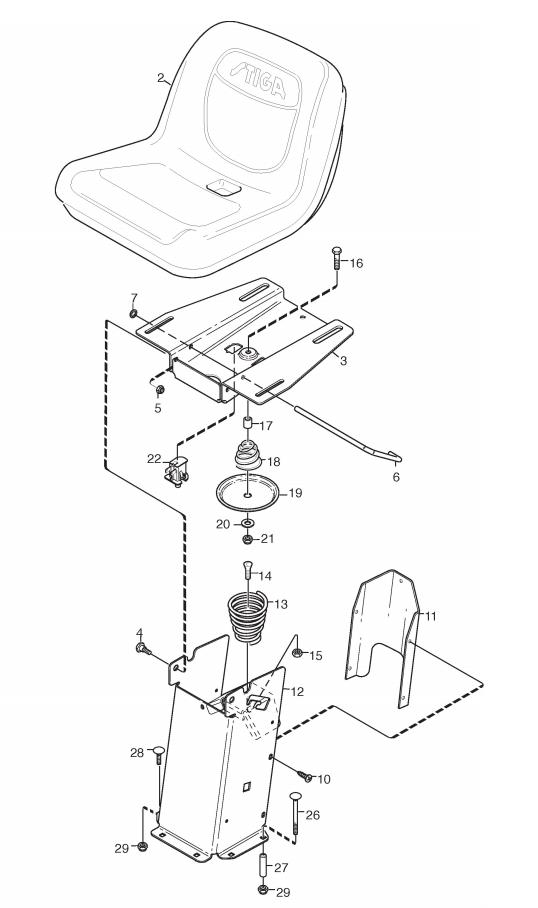 2
STIGA
16
7
3
5
17
22
18
6
19
20
21
14
13
11
4
15
12
28
10
26
29
27
29