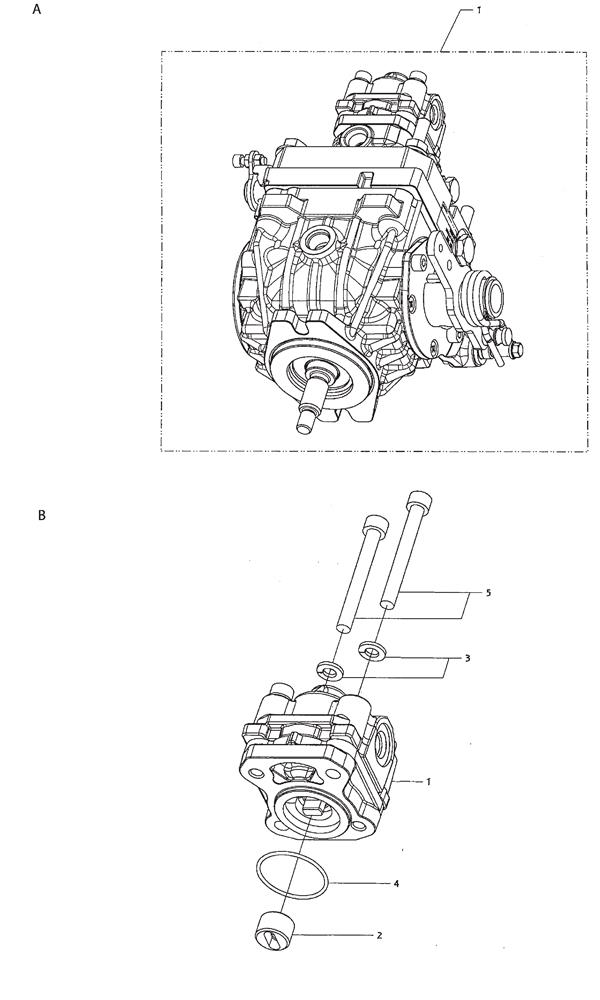 A

1

B

5

3

1

4

2