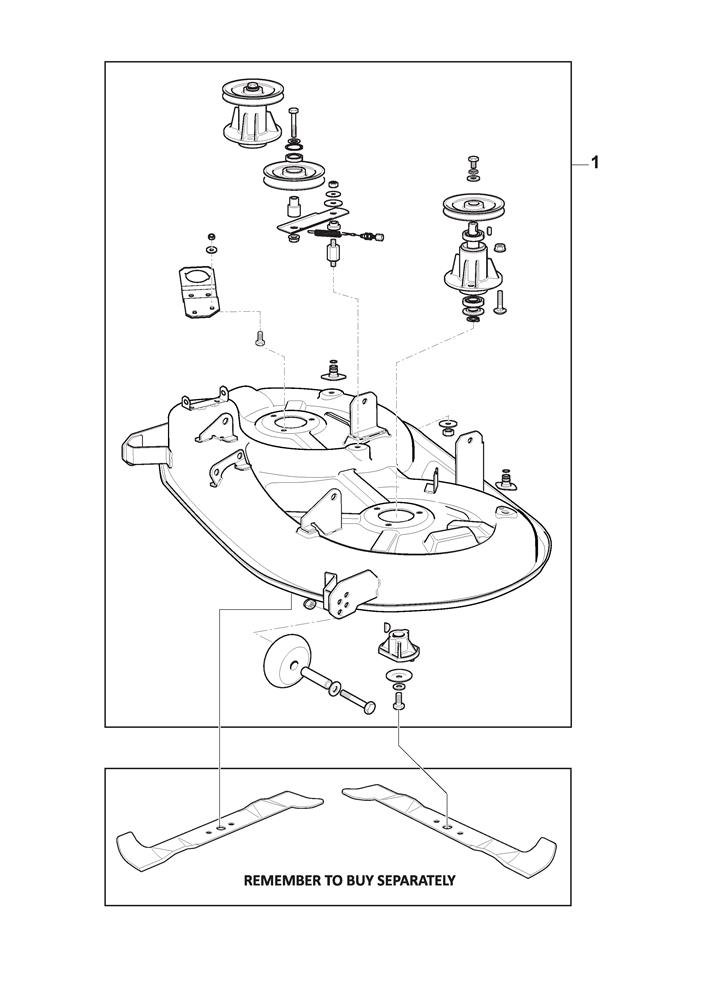 1

REMEMBER TO BUY SEPARATELY