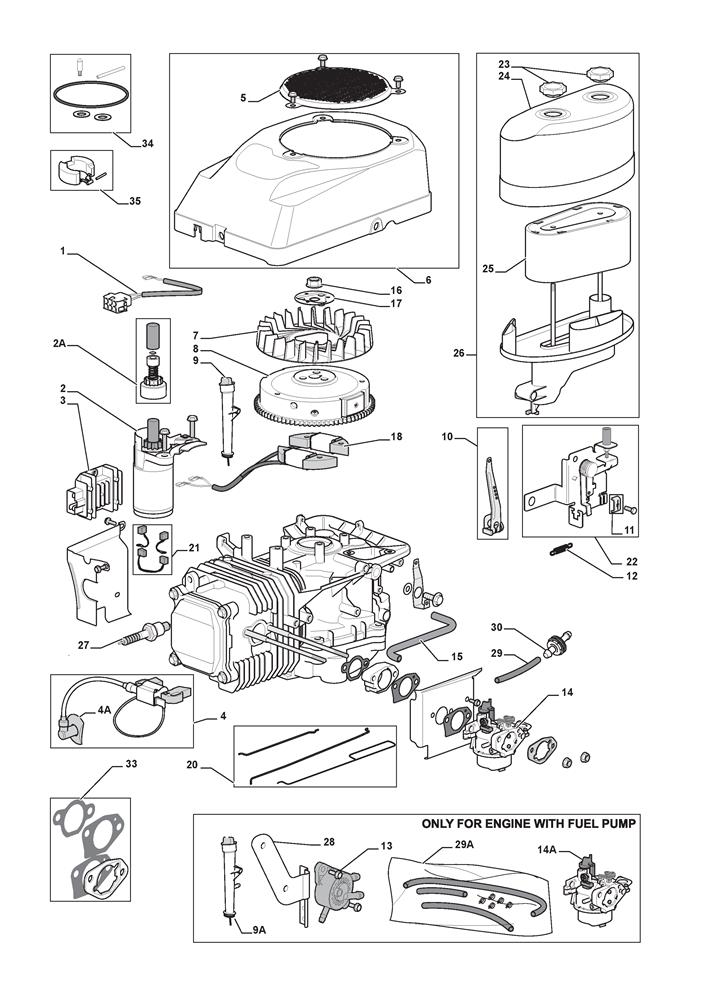 34

35

5

6

23

24

25

26

1

16

17

7

8

9

2A

2

3

18

10

11

22

12

21

27

15

30

29

14

4A

4

20

33

ONLY FOR ENGINE WITH FUEL PUMP

28

13

29A

14A

9A