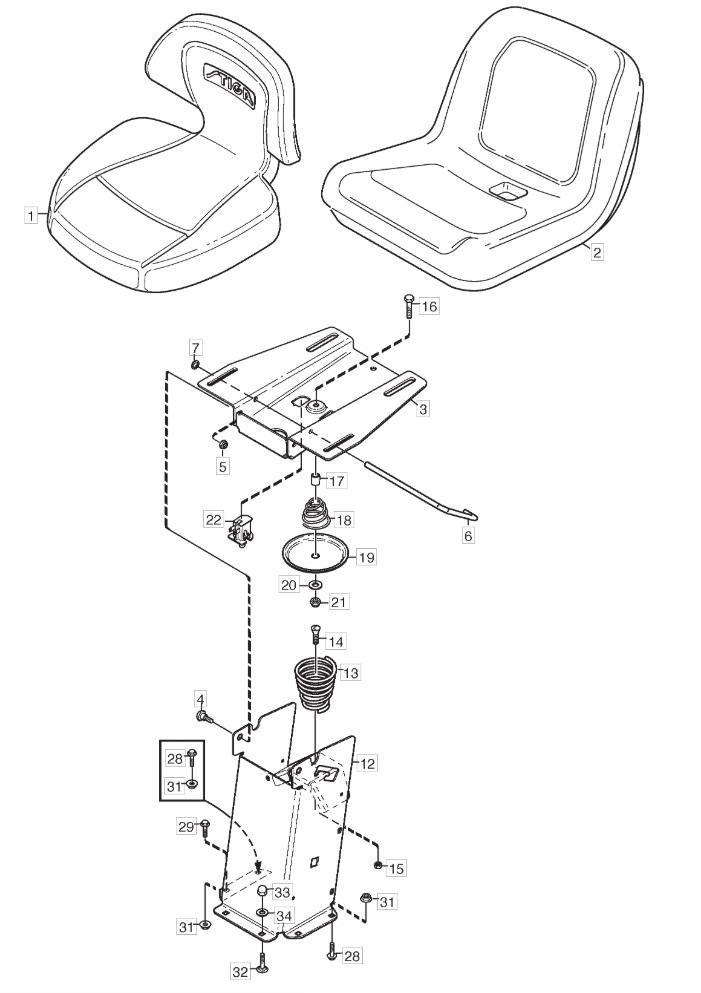 STIGA
1
2
16
7
3
5
17
22
18
6
19
20
21
14
13
4
12
28
31
29
15
33
31
34
31
28
32