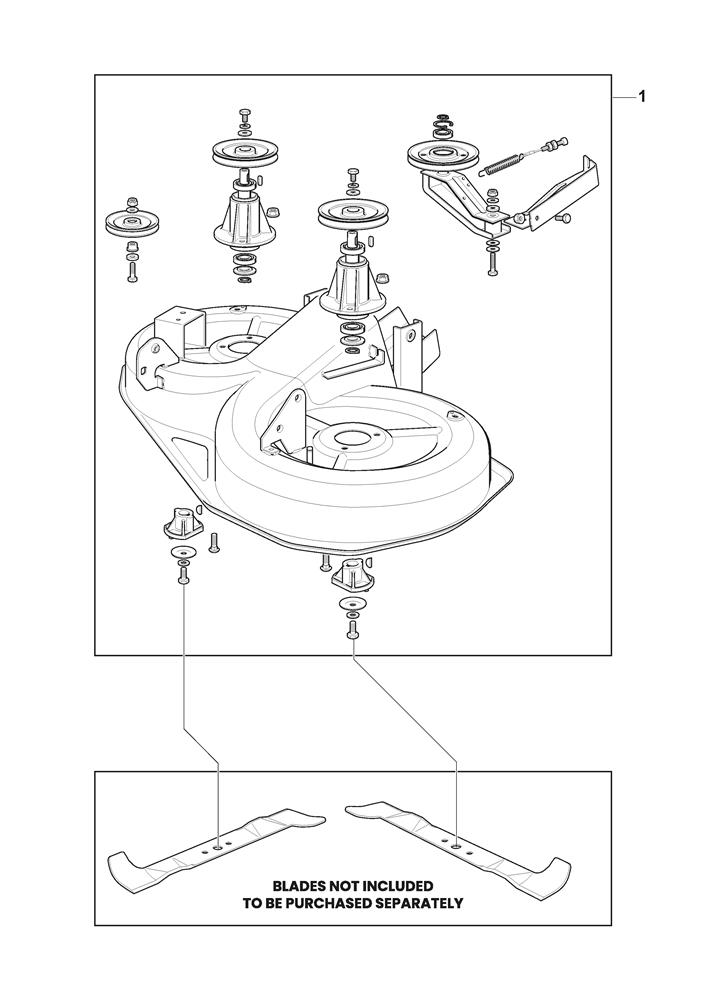 1

BLADES NOT INCLUDED
TO BE PURCHASED SEPARATELY