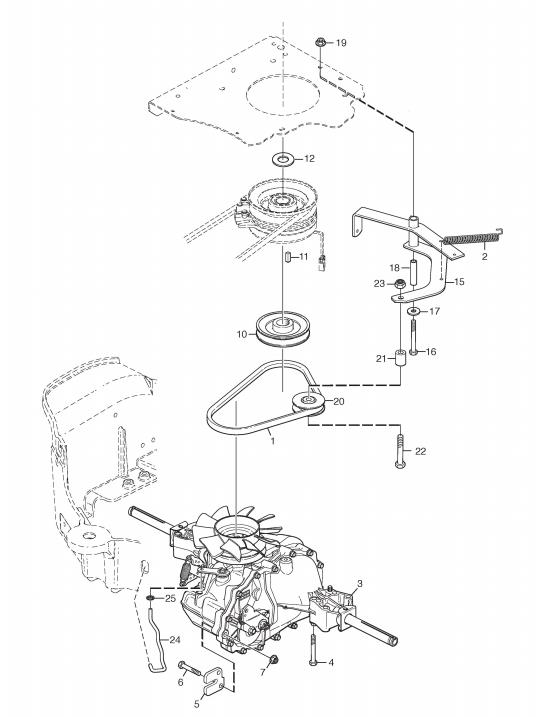 19
12
2
11
18
23
15
17
10
16
21
20
1
22
3
25
24
7
4
6
5