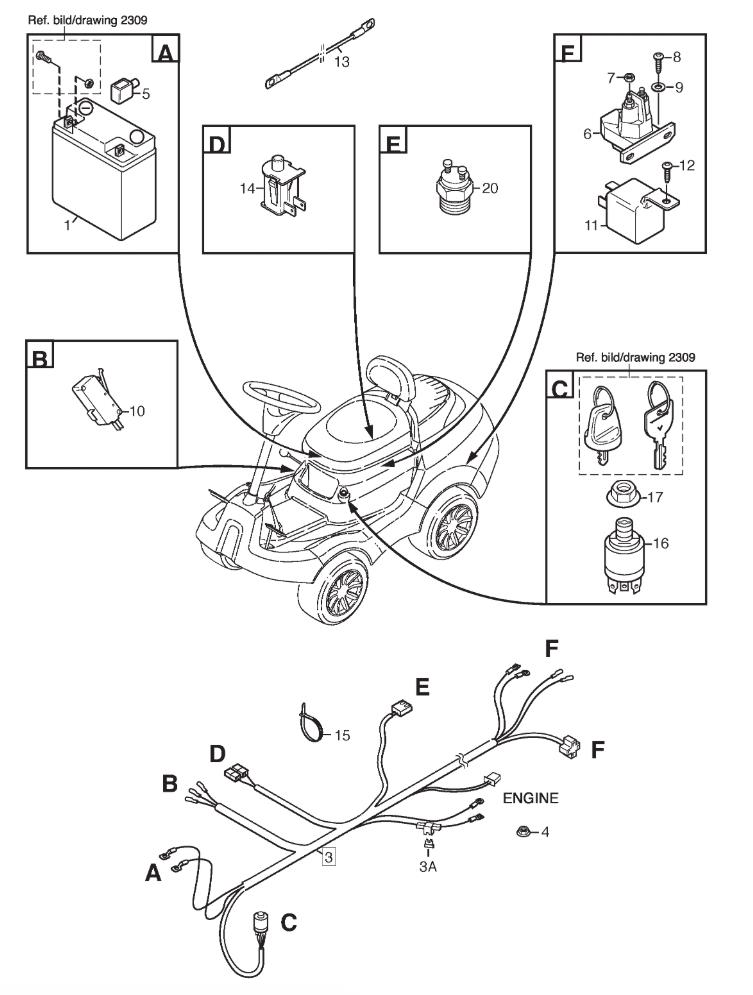 Ref. bild/drawing 2309

A

5

1

13

D

14

E

20

F

8

7

9

6

12

11

B

10

Ref. bild/drawing 2309

C

17

16

F

E

15

F

D

B

ENGINE

4

3

3A

A

C