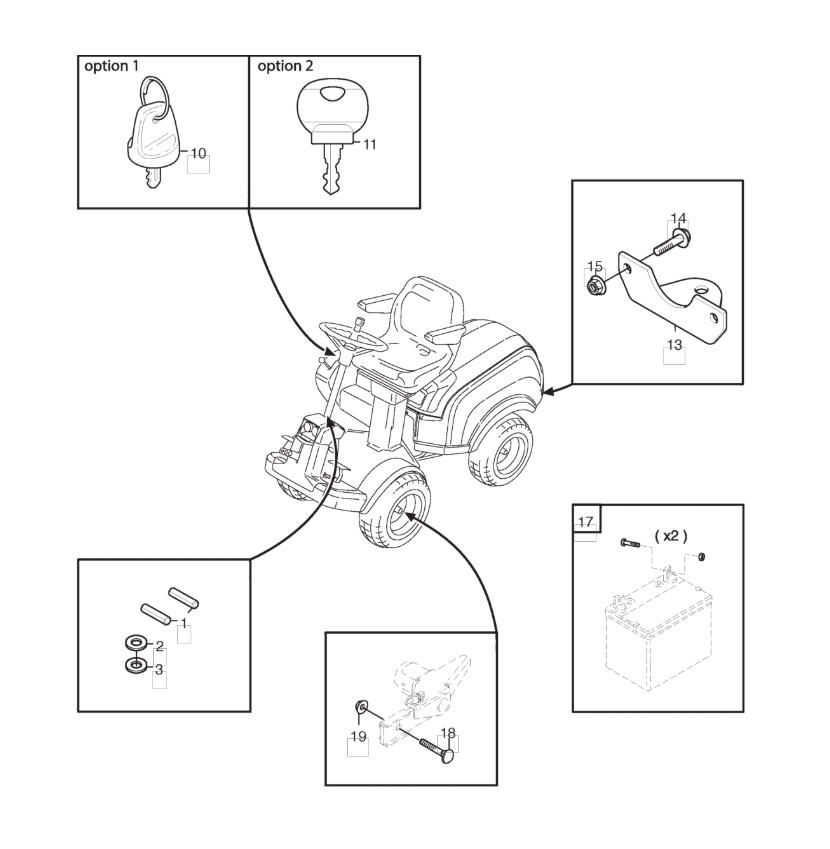 option 1
10
option 2
11
14
15
13
17
( x2 )
1
2
3
19
18