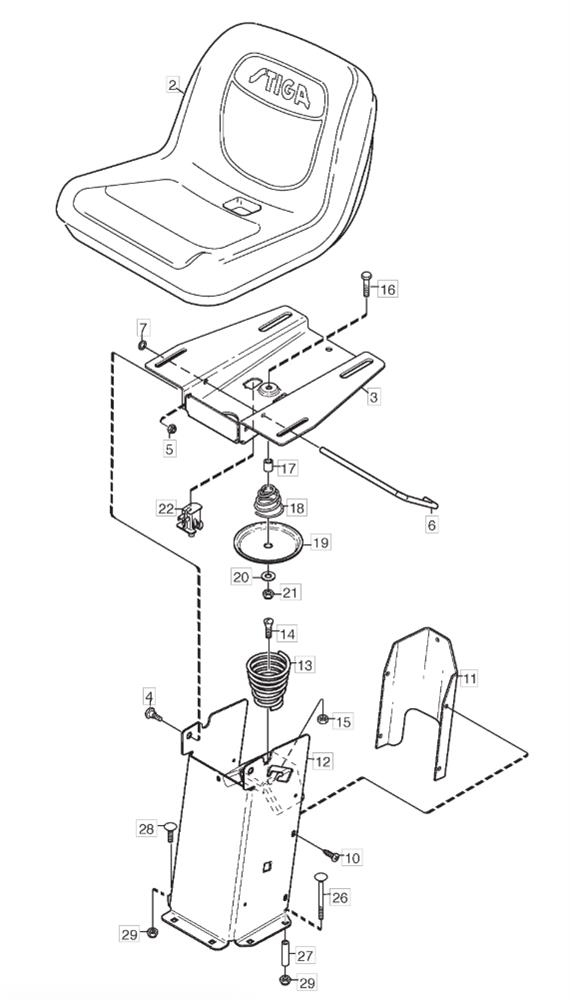 STIGA
2
16
7
3
5
17
22
18
6
19
20
21
14
13
11
4
15
12
28
10
26
29
27
29