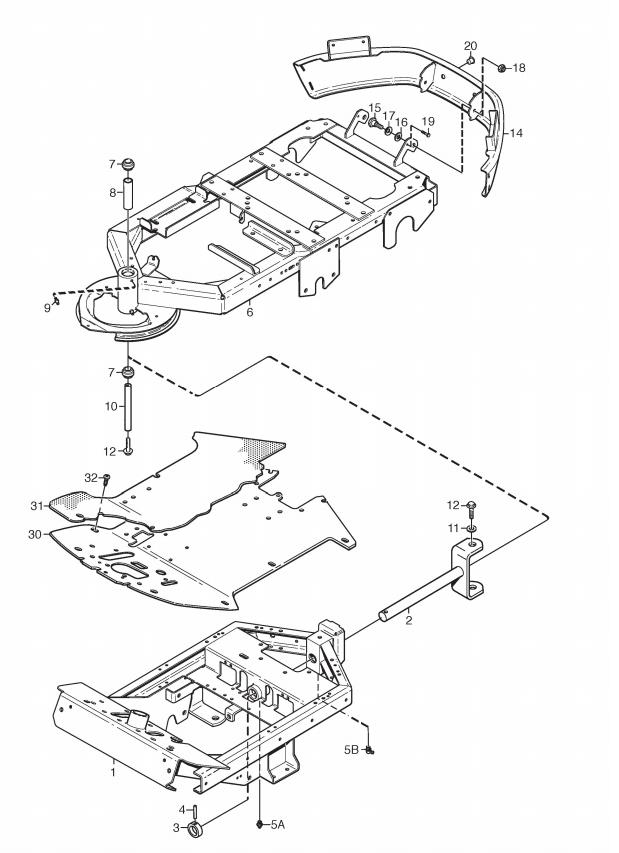 20
18
15
17
16
19
14
7
8
9
6
7
10
12
32
31
30
12
11
2
5B
1
4
3
5A